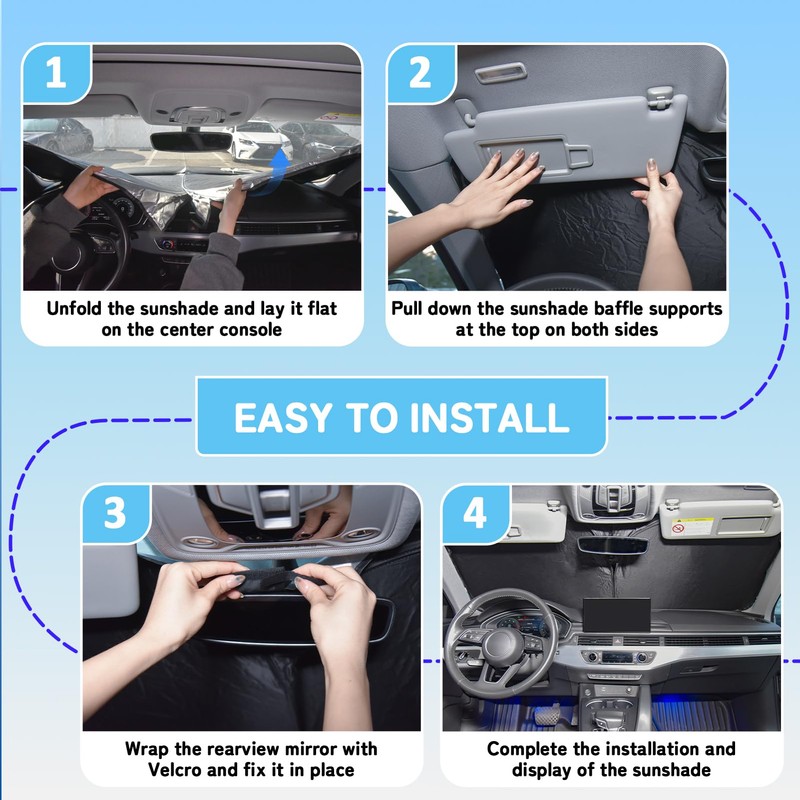 1

Unfold the sunshade and lay it flat on the center console

2

Pull down the sunshade baffle supports at the top on both sides

EASY TO INSTALL

3

Wrap the rearview mirror with Velcro and fix it in place

4

Complete the installation and display of the sunshade