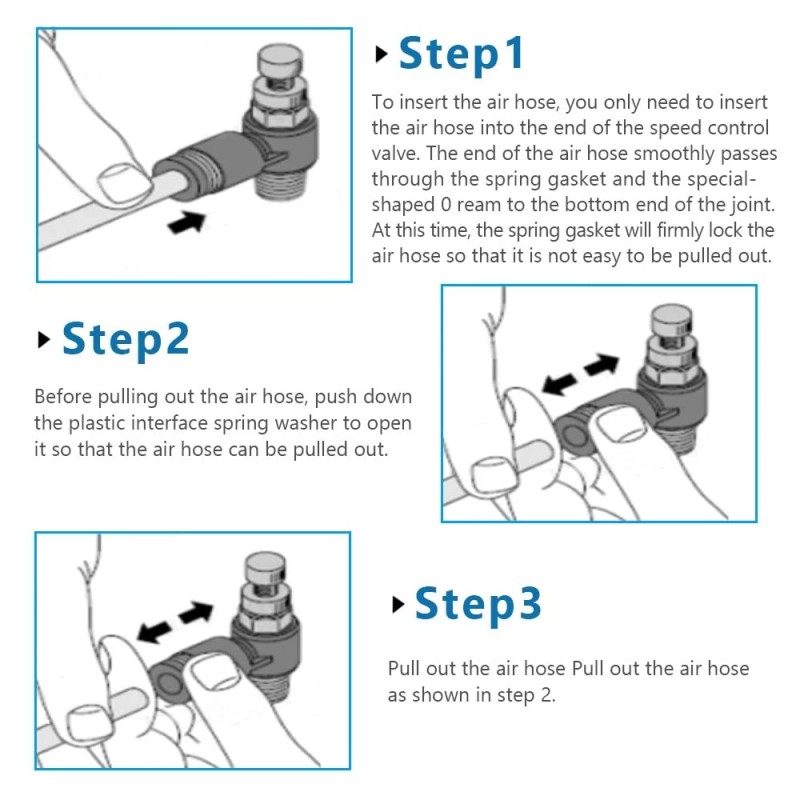 Step1

To insert the air hose, you only need to insert the air hose into the end of the speed control valve. The end of the air hose smoothly passes through the spring gasket and the special-shaped 0 ream to the bottom end of the joint. At this time, the spring gasket will firmly lock the air hose so that it is not easy to be pulled out.

Step2

Before pulling out the air hose, push down the plastic interface spring washer to open it so that the air hose can be pulled out.

Step3

Pull out the air hose Pull out the air hose as shown in step 2.