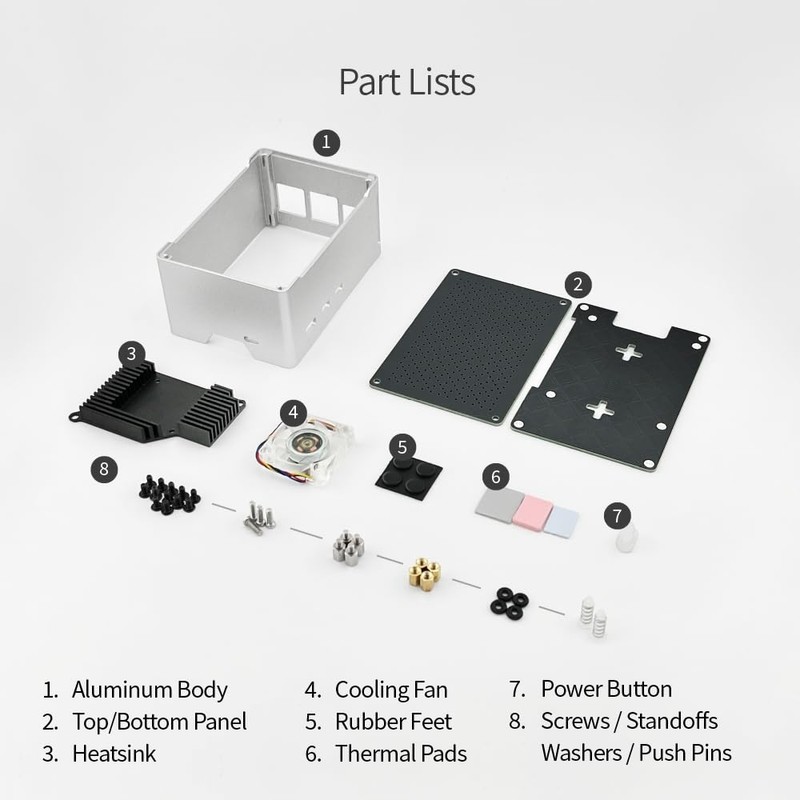 Part Lists

1

2

3

4

5

6

7

8

1. Aluminum Body
2. Top/Bottom Panel
3. Heatsink

4. Cooling Fan
5. Rubber Feet
6. Thermal Pads

7. Power Button
8. Screws / Standoffs
Washers / Push Pins