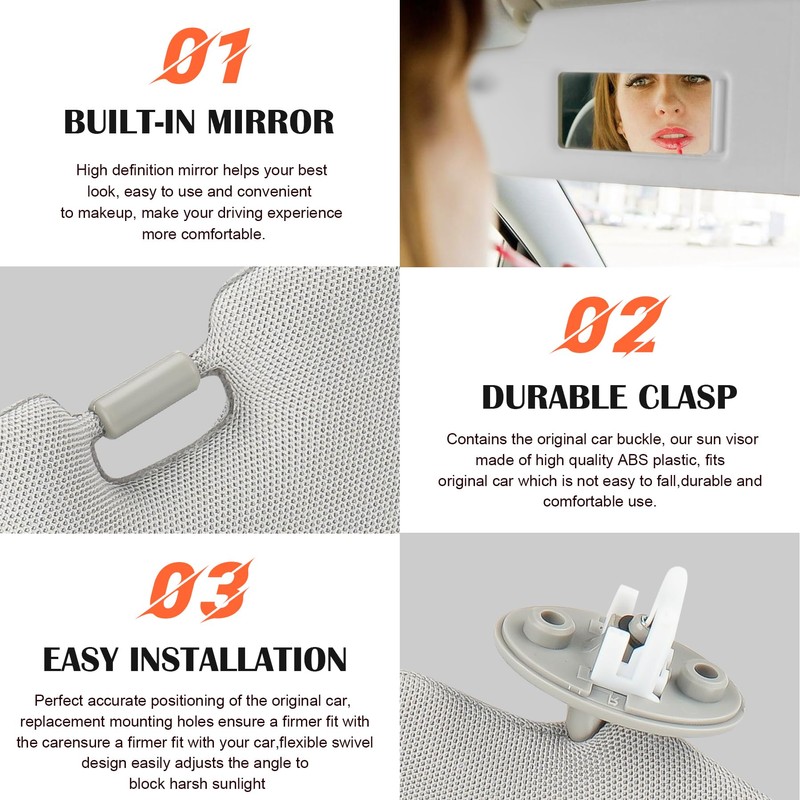 01

BUILT-IN MIRROR

High definition mirror helps your best look, easy to use and convenient to makeup, make your driving experience more comfortable.

02

DURABLE CLASP

Contains the original car buckle, our sun visor made of high quality ABS plastic, fits original car which is not easy to fall,durable and comfortable use.

03

EASY INSTALLATION

Perfect accurate positioning of the original car, replacement mounting holes ensure a firmer fit with the carensure a firmer fit with your car,flexible swivel design easily adjusts the angle to block harsh sunlight