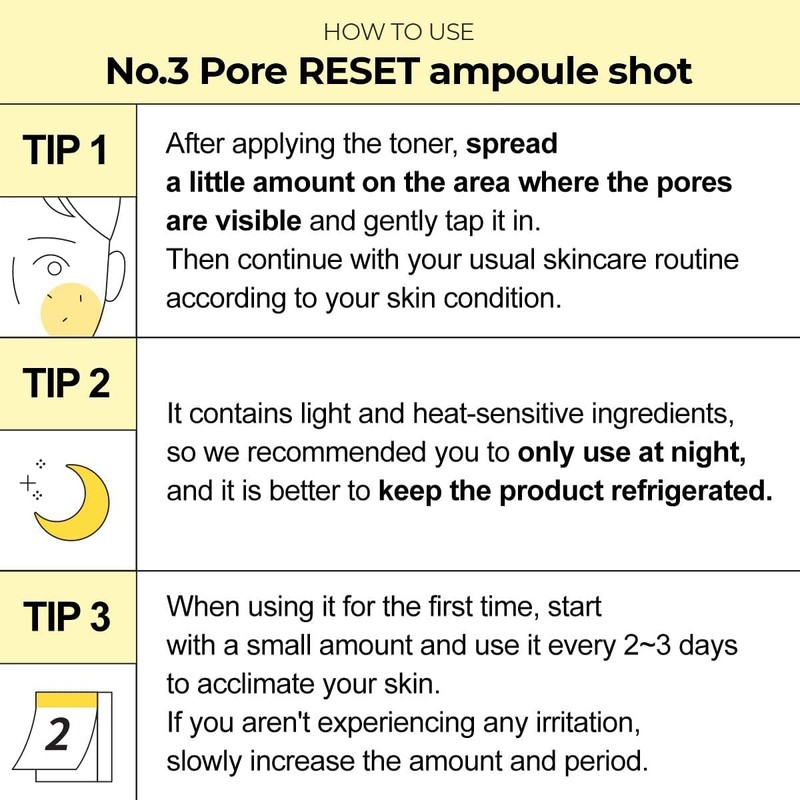 HOW TO USE
No.3 Pore RESET ampoule shot

TIP 1

After applying the toner, spread a little amount on the area where the pores are visible and gently tap it in.
Then continue with your usual skincare routine according to your skin condition.

TIP 2

It contains light and heat-sensitive ingredients, so we recommended you to only use at night, and it is better to keep the product refrigerated.

TIP 3

2

When using it for the first time, start with a small amount and use it every 2~3 days to acclimate your skin.
If you aren't experiencing any irritation, slowly increase the amount and period.