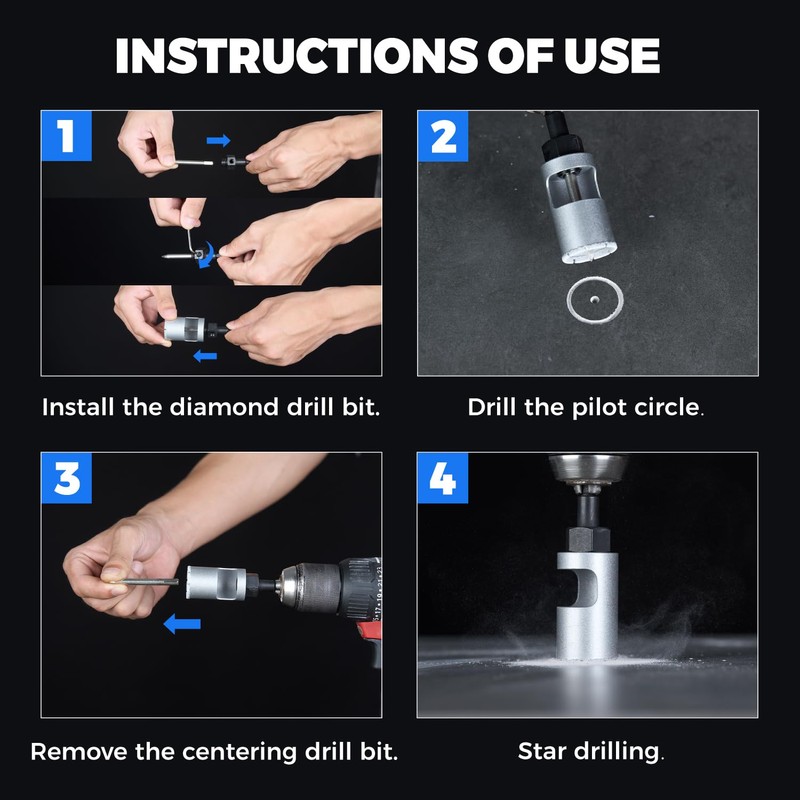 INSTRUCTIONS OF USE

1

Install the diamond drill bit.

2

Drill the pilot circle.

3

Remove the centering drill bit.

4

Star drilling.