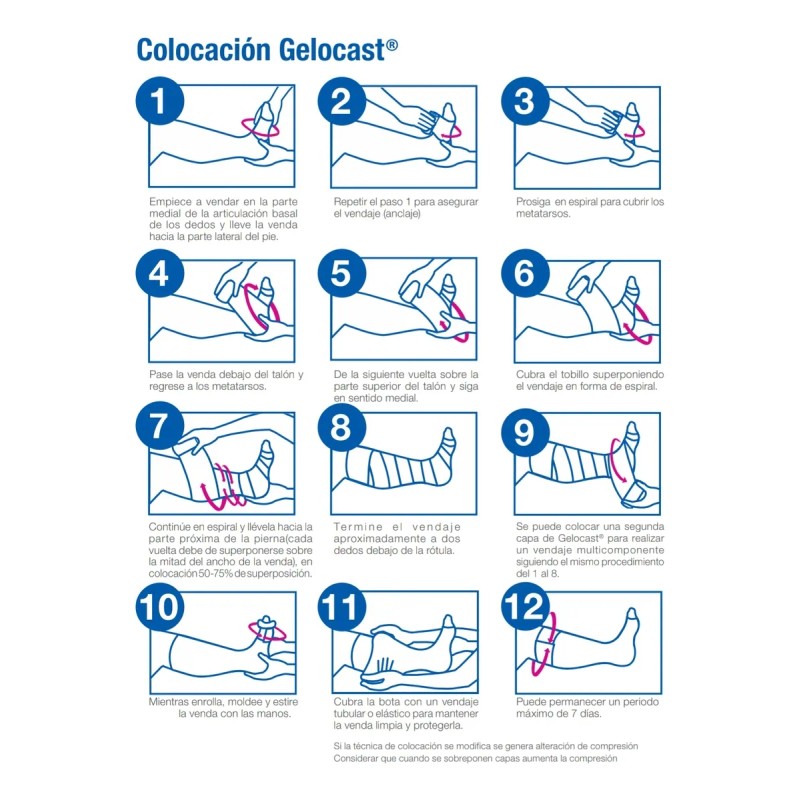 Colocación Gelocast®

1

Empiece a vendar en la parte medial de la articulación basal de los dedos y lleve la venda hacia la parte lateral del pie.

2

Repetir el paso 1 para asegurar el vendaje (anclaje)

3

Prosiga en espiral para cubrir los metatarsos.

4

Pase la venda debajo del talón y regrese a los metatarsos.

5

De la siguiente vuelta sobre la parte superior del talón y siga en sentido medial.

6

Cubra el tobillo superponiendo el vendaje en forma de espiral.

7

Continúe en espiral y llévela hacia la parte próxima de la pierna(cada vuelta debe de superponerse sobre la mitad del ancho de la venda), en colocación 50-75% de superposición.

8

Termine el vendaje aproximadamente a dos dedos debajo de la rótula.

9

Se puede colocar una segunda capa de Gelocast® para realizar un vendaje multicomponente siguiendo el mismo procedimiento del 1 al 8.

10

Mientras enrolla, moldee y estire la venda con las manos.

11

Cubra la bota con un vendaje tubular o elástico para mantener la venda limpia y protegerla.

12

Puede permanecer un periodo máximo de 7 días.

Si la técnica de colocación se modifica se genera alteración de compresión
Considerar que cuando se sobreponen capas aumenta la compresión