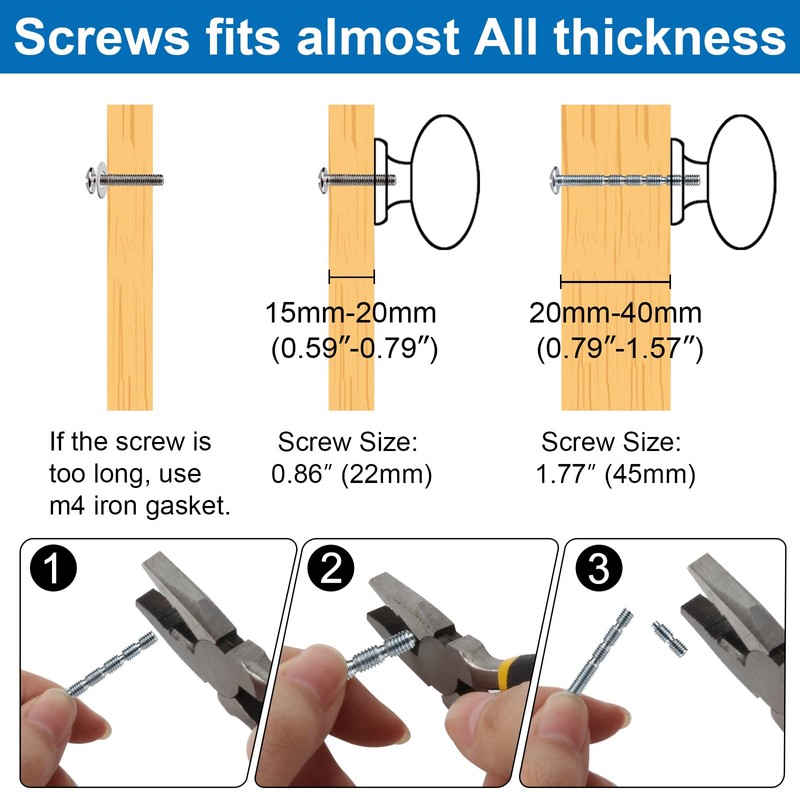 Screws fits almost All thickness

15mm-20mm
(0.59″-0.79″)

20mm-40mm
(0.79″-1.57″)

If the screw is too long, use m4 iron gasket.

Screw Size:
0.86″ (22mm)

Screw Size:
1.77″ (45mm)

1

2

3