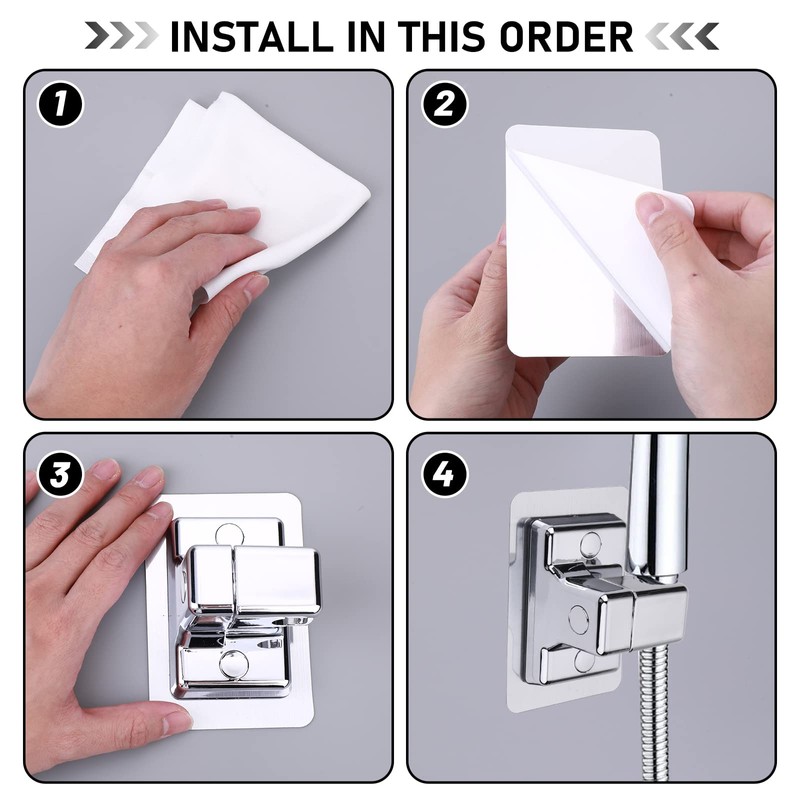 INSTALL IN THIS ORDER

1

2

3

4