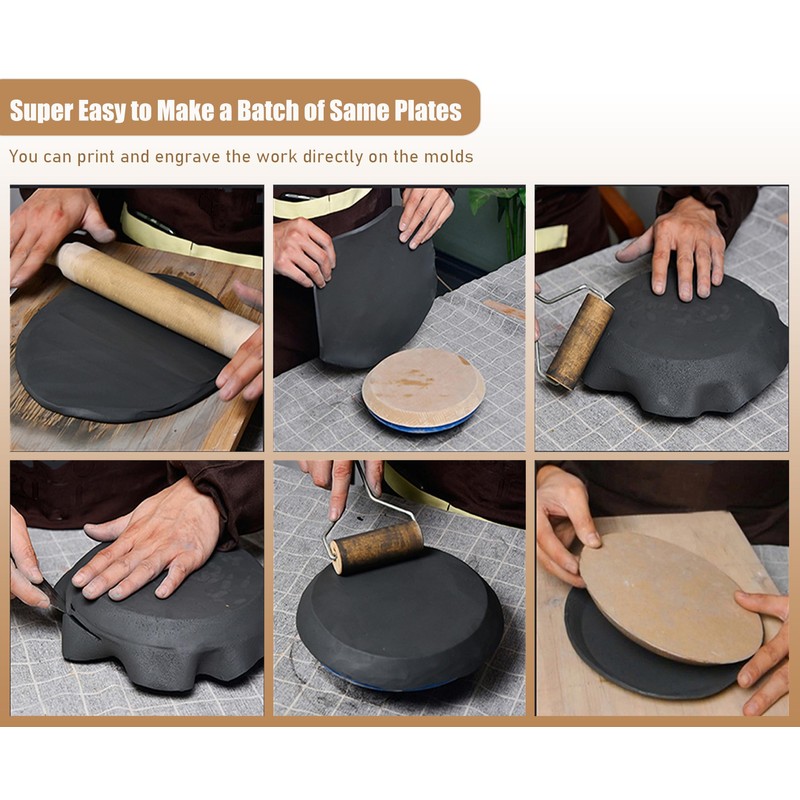 Super Easy to Make a Batch of Same Plates

You can print and engrave the work directly on the molds