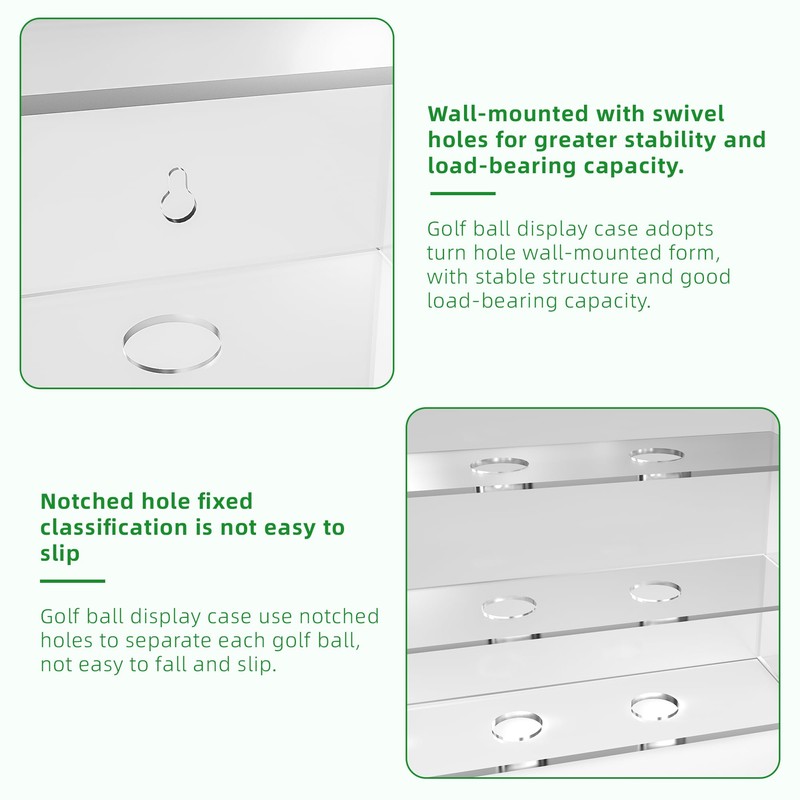 Wall-mounted with swivel holes for greater stability and load-bearing capacity.

Golf ball display case adopts turn hole wall-mounted form, with stable structure and good load-bearing capacity.

Notched hole fixed classification is not easy to slip

Golf ball display case use notched holes to separate each golf ball, not easy to fall and slip.