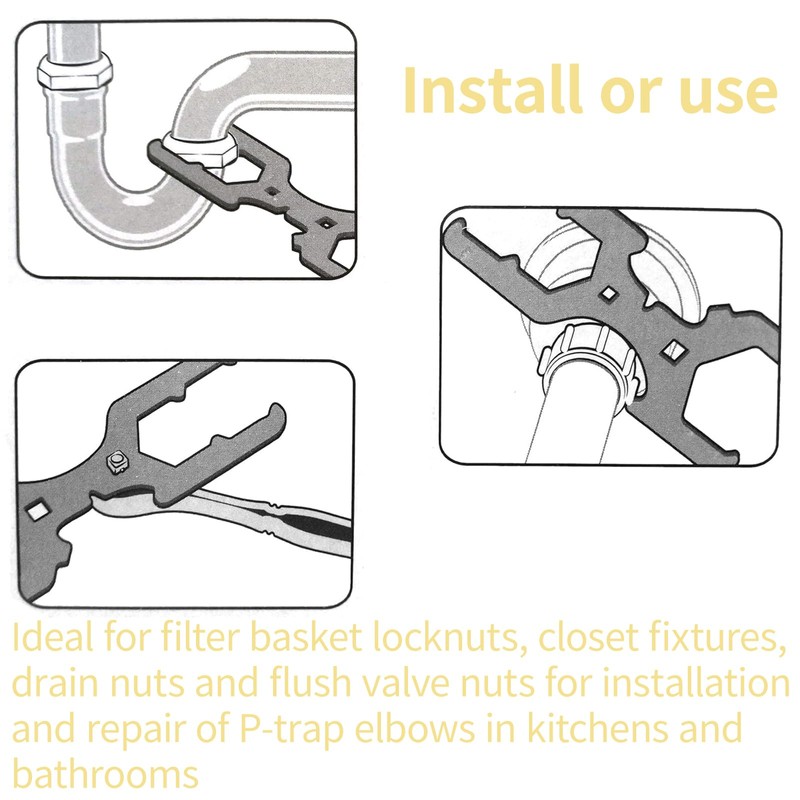 Install or use

Ideal for filter basket locknuts, closet fixtures, drain nuts and flush valve nuts for installation and repair of P-trap elbows in kitchens and bathrooms