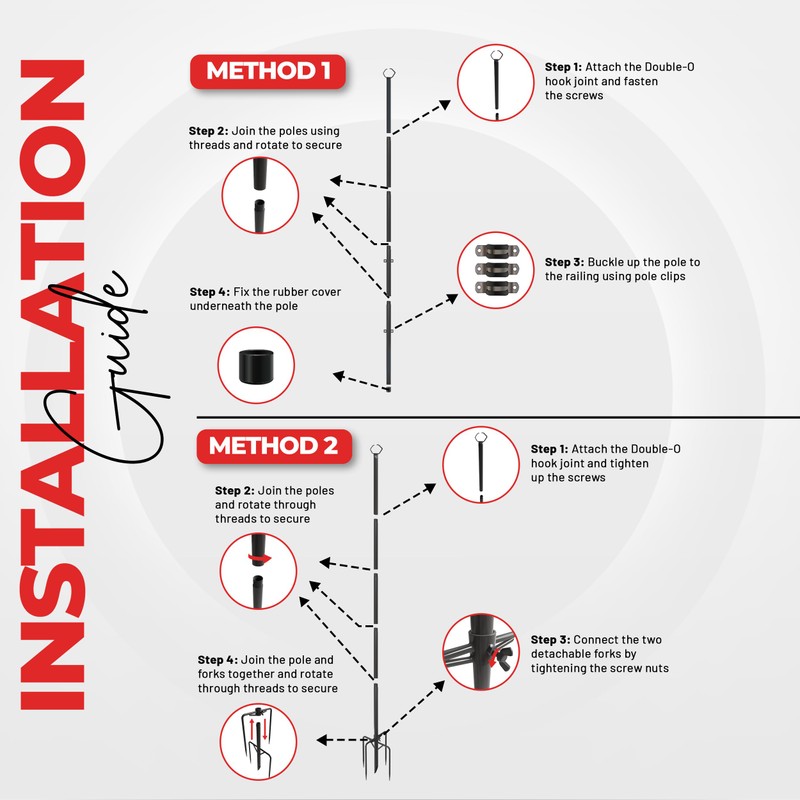 INSTALLATION Guide

METHOD 1

Step 1: Attach the Double-O hook joint and fasten the screws

Step 2: Join the poles using threads and rotate to secure

Step 3: Buckle up the pole to the railing using pole clips

Step 4: Fix the rubber cover underneath the pole

METHOD 2

Step 1: Attach the Double-O hook joint and tighten up the screws

Step 2: Join the poles and rotate through threads to secure

Step 3: Connect the two detachable forks by tightening the screw nuts

Step 4: Join the pole and forks together and rotate through threads to secure