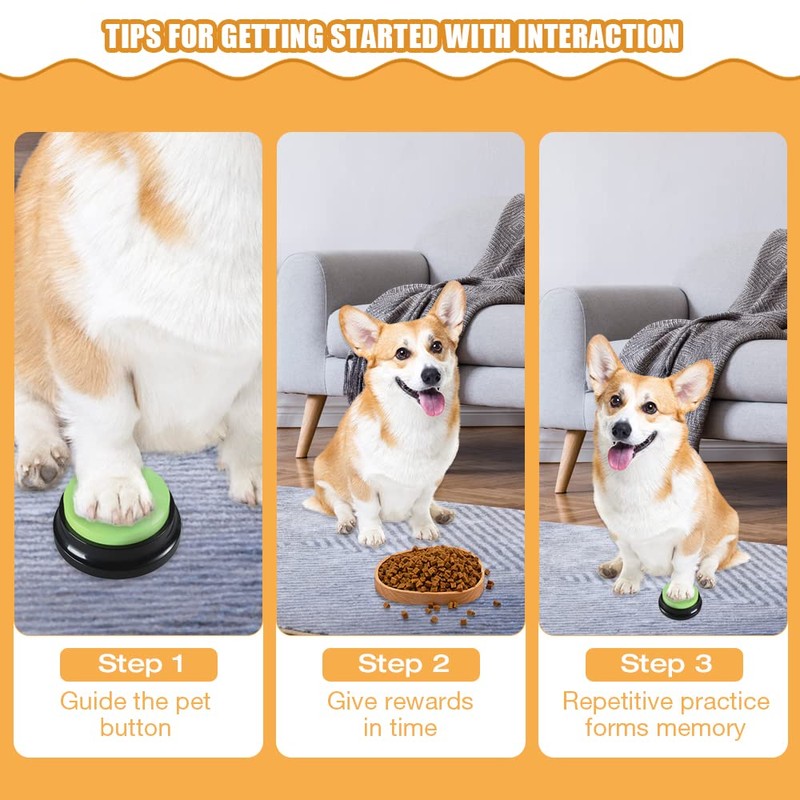 TIPS FOR GETTING STARTED WITH INTERACTION

Step 1
Guide the pet button

Step 2
Give rewards in time

Step 3
Repetitive practice forms memory