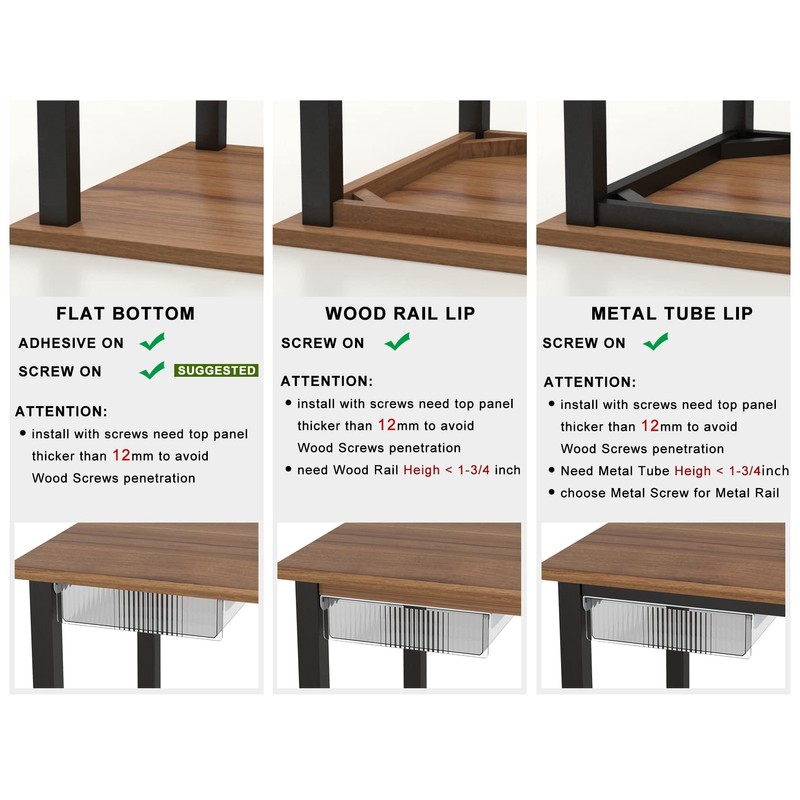 FLAT BOTTOM

ADHESIVE ON ✓

SCREW ON ✓ SUGGESTED

ATTENTION:

• install with screws need top panel thicker than 12mm to avoid Wood Screws penetration

WOOD RAIL LIP

SCREW ON ✓

ATTENTION:

• install with screws need top panel thicker than 12mm to avoid Wood Screws penetration

• need Wood Rail Heigh < 1-3/4 inch

METAL TUBE LIP

SCREW ON ✓

ATTENTION:

• install with screws need top panel thicker than 12mm to avoid Wood Screws penetration

• Need Metal Tube Heigh < 1-3/4inch

• choose Metal Screw for Metal Rail