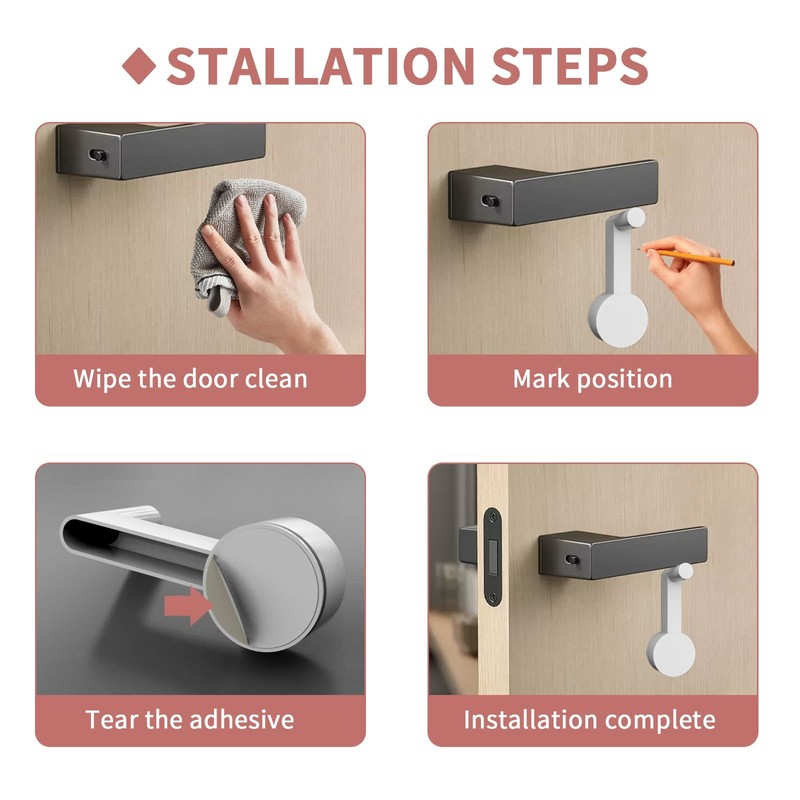 STALLATION STEPS

Wipe the door clean

Mark position

Tear the adhesive

Installation complete