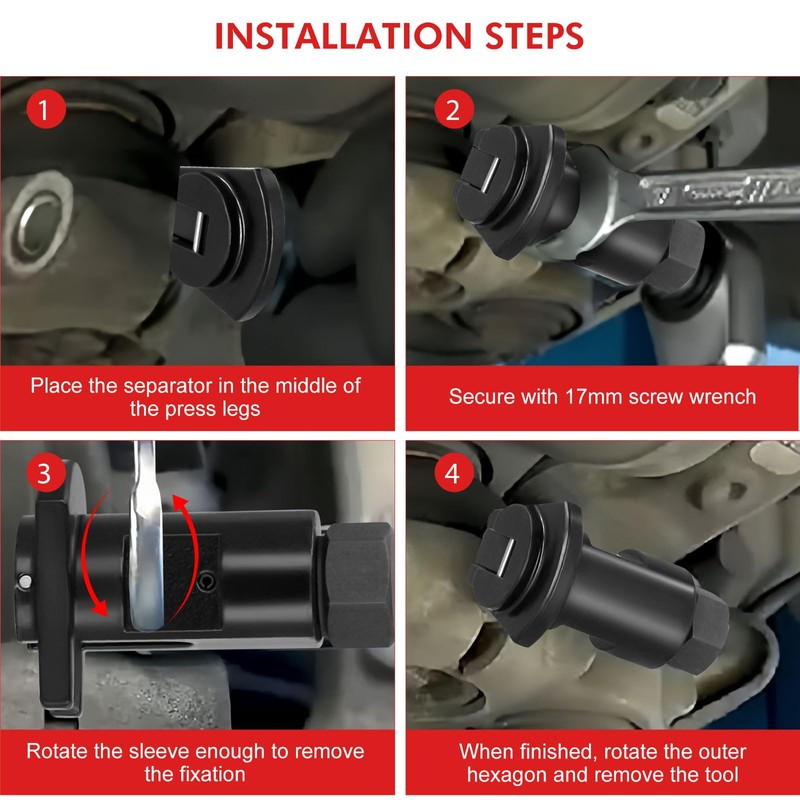 INSTALLATION STEPS

1

Place the separator in the middle of the press legs

2

Secure with 17mm screw wrench

3

Rotate the sleeve enough to remove the fixation

4

When finished, rotate the outer hexagon and remove the tool