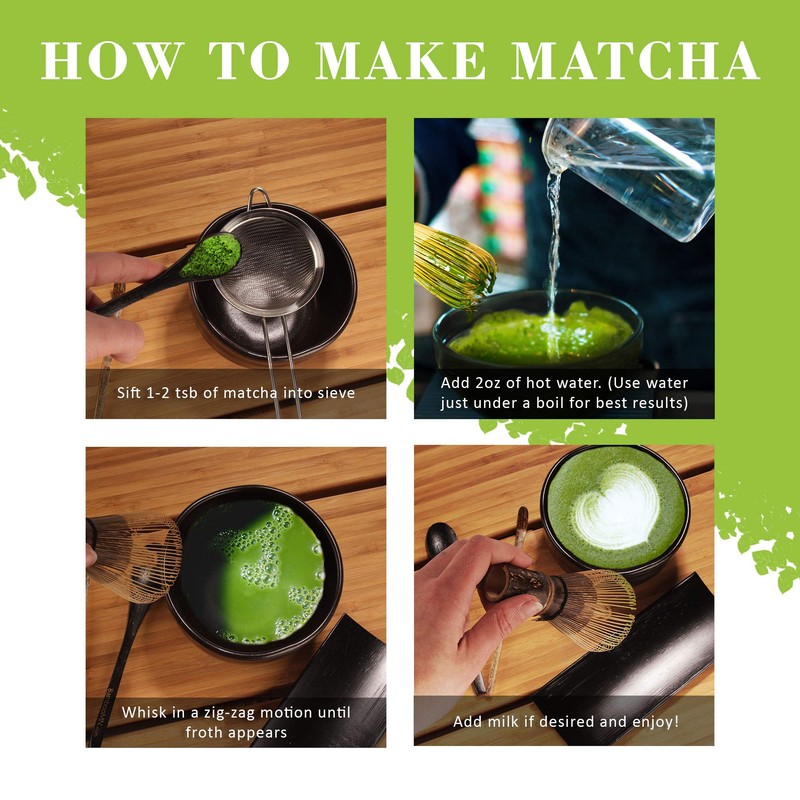 HOW TO MAKE MATCHA

Sift 1-2 tsb of matcha into sieve

Add 2oz of hot water. (Use water just under a boil for best results)

Whisk in a zig-zag motion until froth appears

Add milk if desired and enjoy!