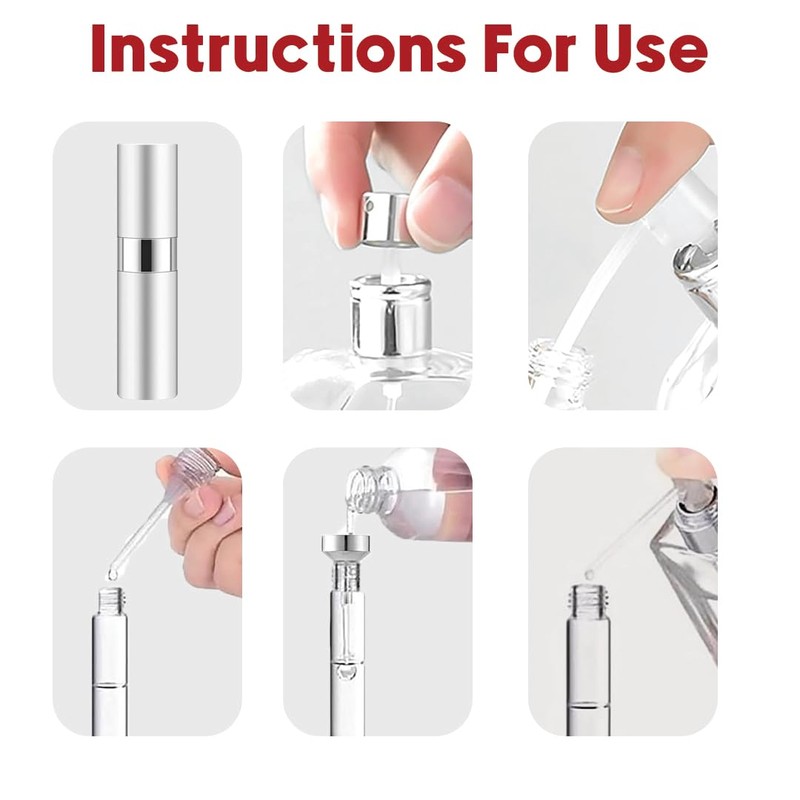 Instructions For Use