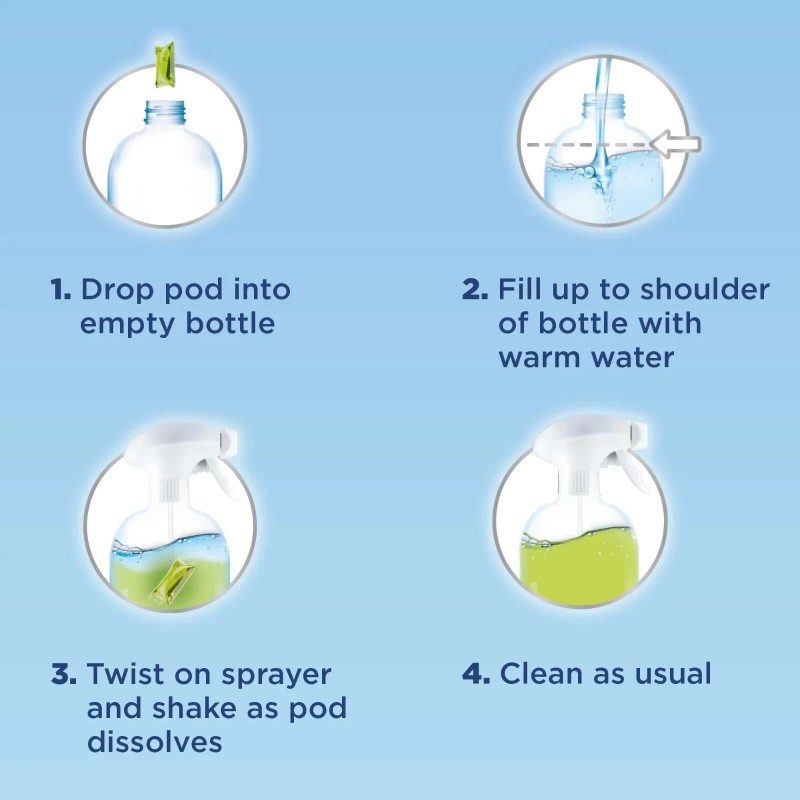 1. Drop pod into empty bottle

2. Fill up to shoulder of bottle with warm water

3. Twist on sprayer and shake as pod dissolves

4. Clean as usual