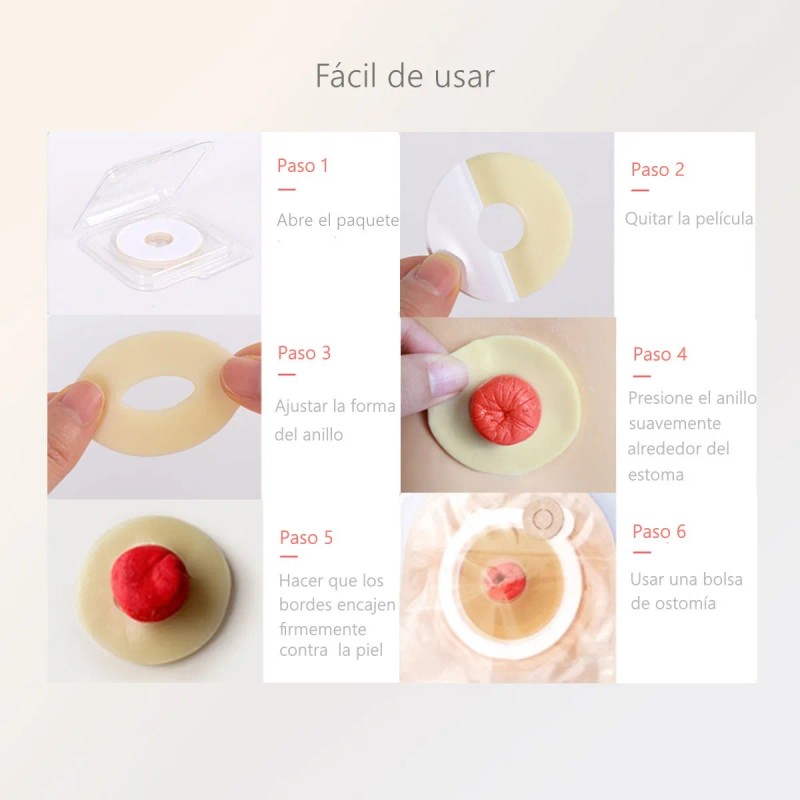 Fácil de usar

Paso 1
Abre el paquete

Paso 2
Quitar la película

Paso 3
Ajustar la forma del anillo

Paso 4
Presione el anillo suavemente alrededor del estoma

Paso 5
Hacer que los bordes encajen firmemente contra la piel

Paso 6
Usar una bolsa de ostomía