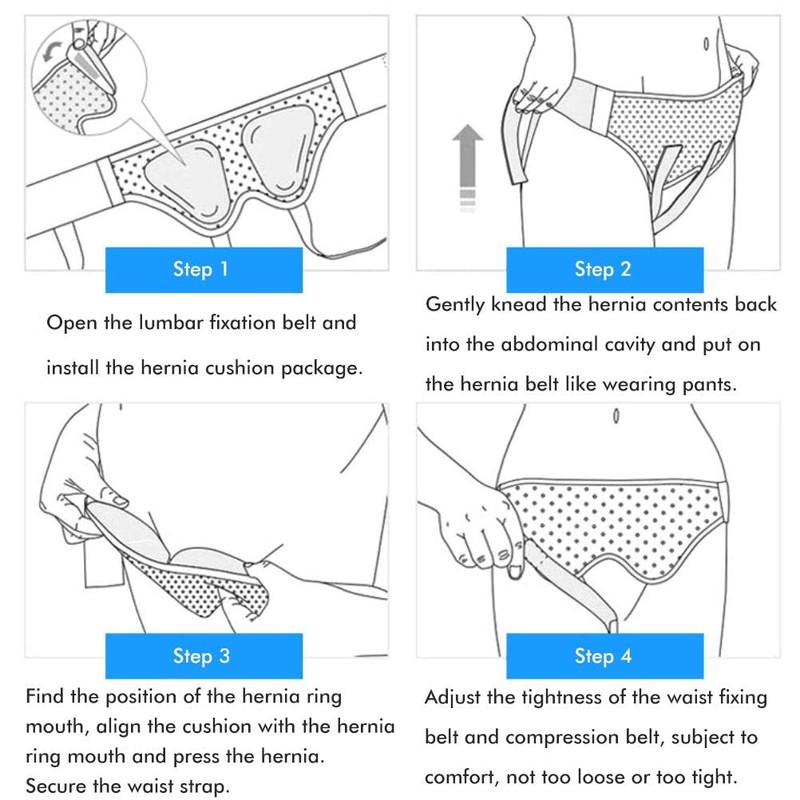 Step 1

Open the lumbar fixation belt and install the hernia cushion package.

Step 2

Gently knead the hernia contents back into the abdominal cavity and put on the hernia belt like wearing pants.

Step 3

Find the position of the hernia ring mouth, align the cushion with the hernia ring mouth and press the hernia. Secure the waist strap.

Step 4

Adjust the tightness of the waist fixing belt and compression belt, subject to comfort, not too loose or too tight.