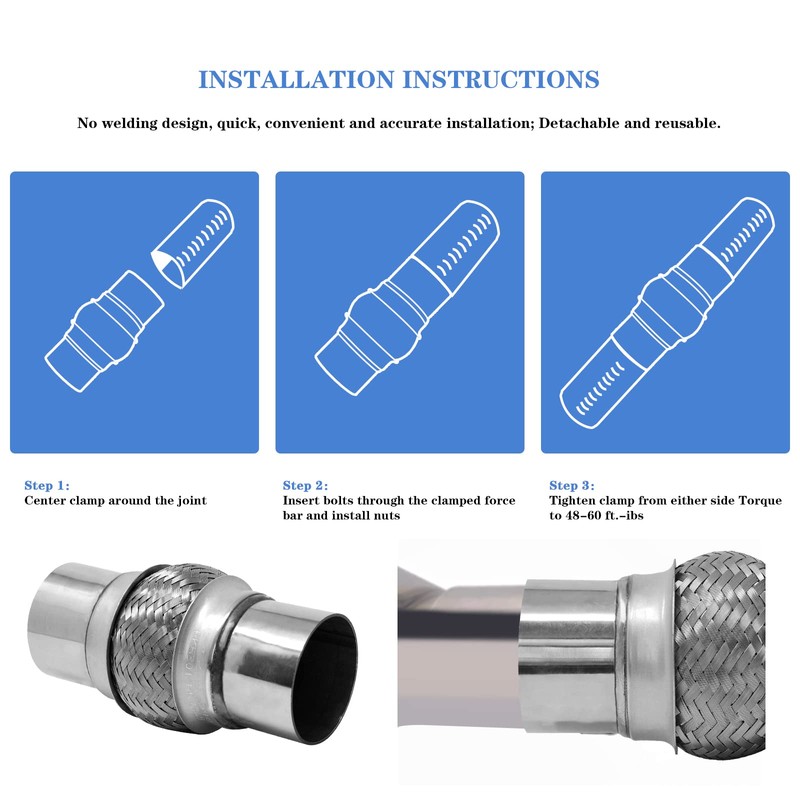 INSTALLATION INSTRUCTIONS

No welding design, quick, convenient and accurate installation; Detachable and reusable.

Step 1:
Center clamp around the joint

Step 2:
Insert bolts through the clamped force bar and install nuts

Step 3:
Tighten clamp from either side Torque to 48-60 ft.-ibs