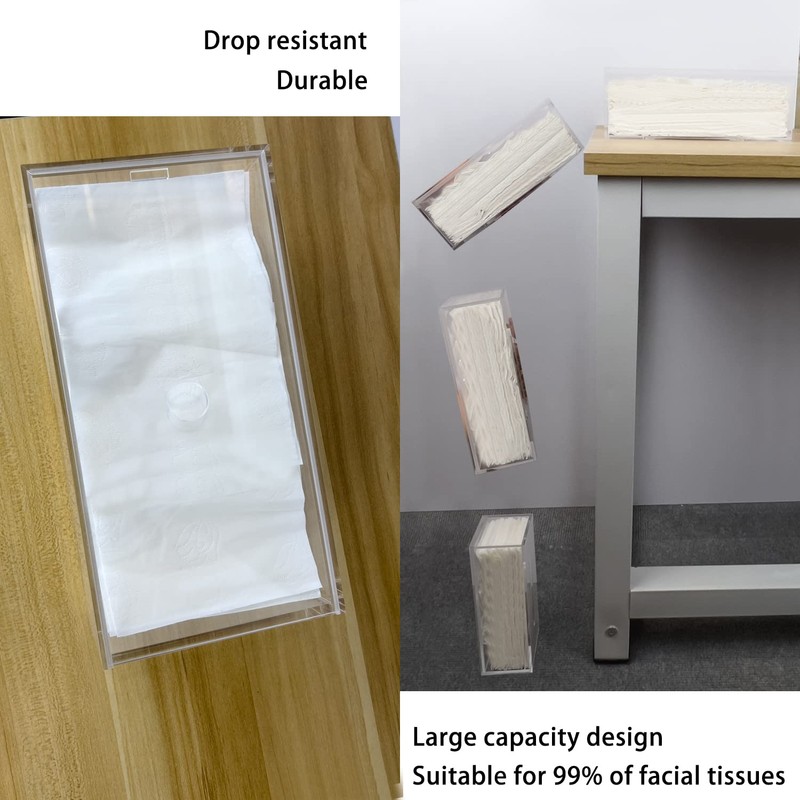 Drop resistant
Durable

Large capacity design
Suitable for 99% of facial tissues