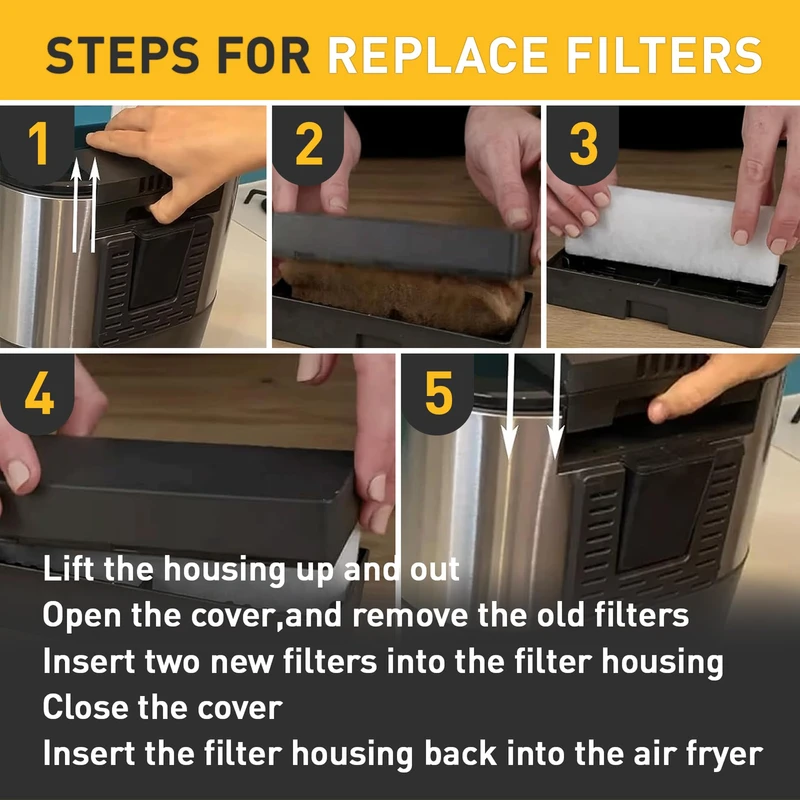 STEPS FOR REPLACE FILTERS

1

2

3

4

5

Lift the housing up and out
Open the cover,and remove the old filters
Insert two new filters into the filter housing
Close the cover
Insert the filter housing back into the air fryer