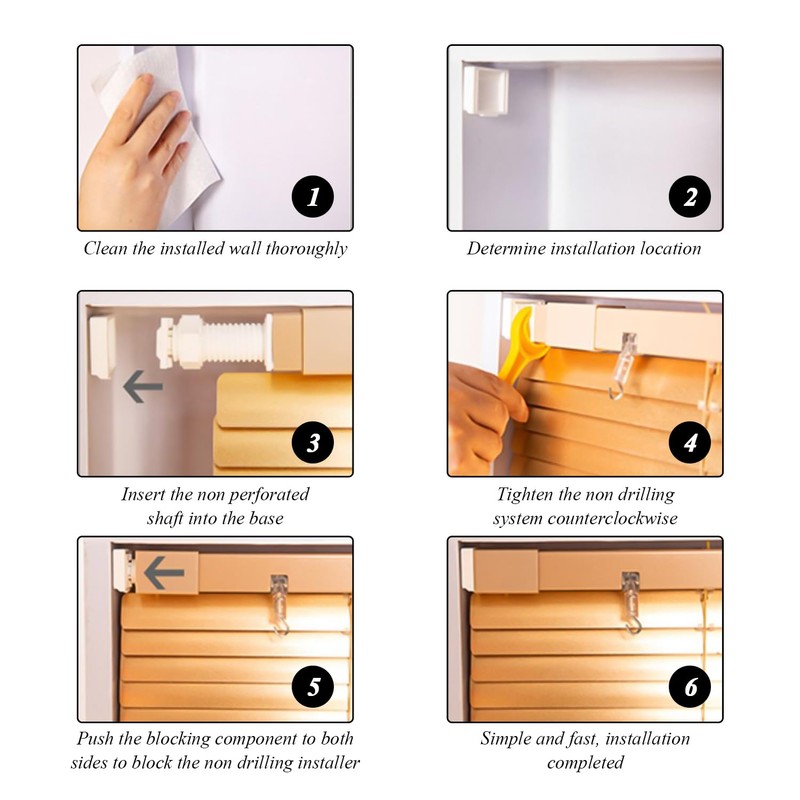 1

Clean the installed wall thoroughly

2

Determine installation location

3

Insert the non perforated shaft into the base

4

Tighten the non drilling system counterclockwise

5

Push the blocking component to both sides to block the non drilling installer

6

Simple and fast, installation completed