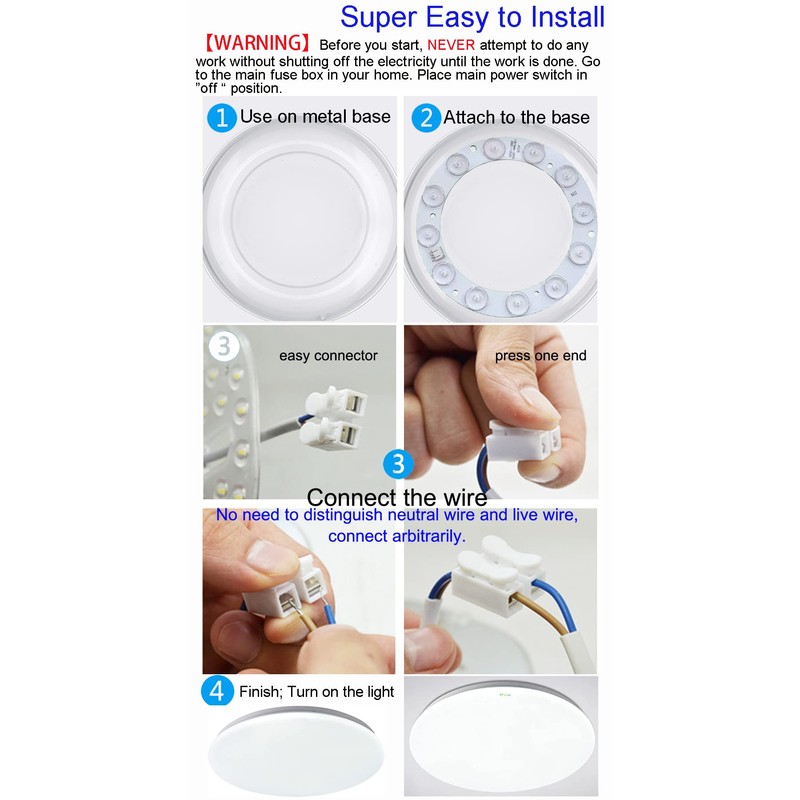 Super Easy to Install

【WARNING】 Before you start, NEVER attempt to do any work without shutting off the electricity until the work is done. Go to the main fuse box in your home. Place main power switch in "off " position.

1 Use on metal base

2 Attach to the base

3 easy connector

press one end

3

Connect the wire

No need to distinguish neutral wire and live wire, connect arbitrarily.

4 Finish; Turn on the light