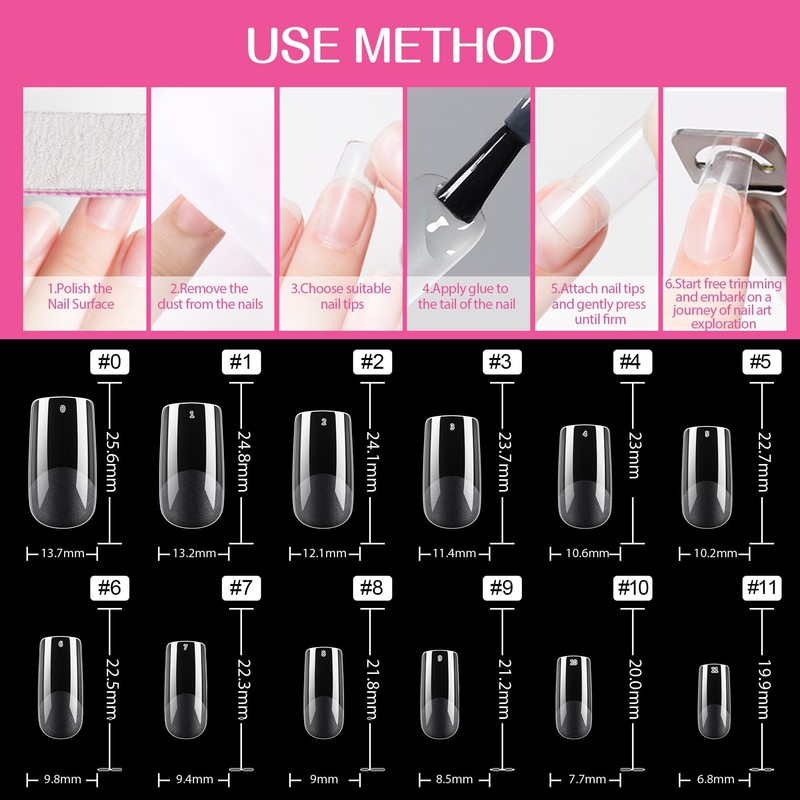 USE METHOD

1.Polish the Nail Surface

2.Remove the dust from the nails

3.Choose suitable nail tips

4.Apply glue to the tail of the nail

5.Attach nail tips and gently press until firm

6.Start free trimming and embark on a journey of nail art exploration

#0
0
25.6mm
13.7mm

#1
1
24.8mm
13.2mm

#2
2
24.1mm
12.1mm

#3
3
23.7mm
11.4mm

#4
4
23mm
10.6mm

#5
5
22.7mm
10.2mm

#6
6
22.5mm
9.8mm

#7
7
22.3mm
9.4mm

#8
8
21.8mm
9mm

#9
9
21.2mm
8.5mm

#10
10
20.0mm
7.7mm

#11
11
19.9mm
6.8mm