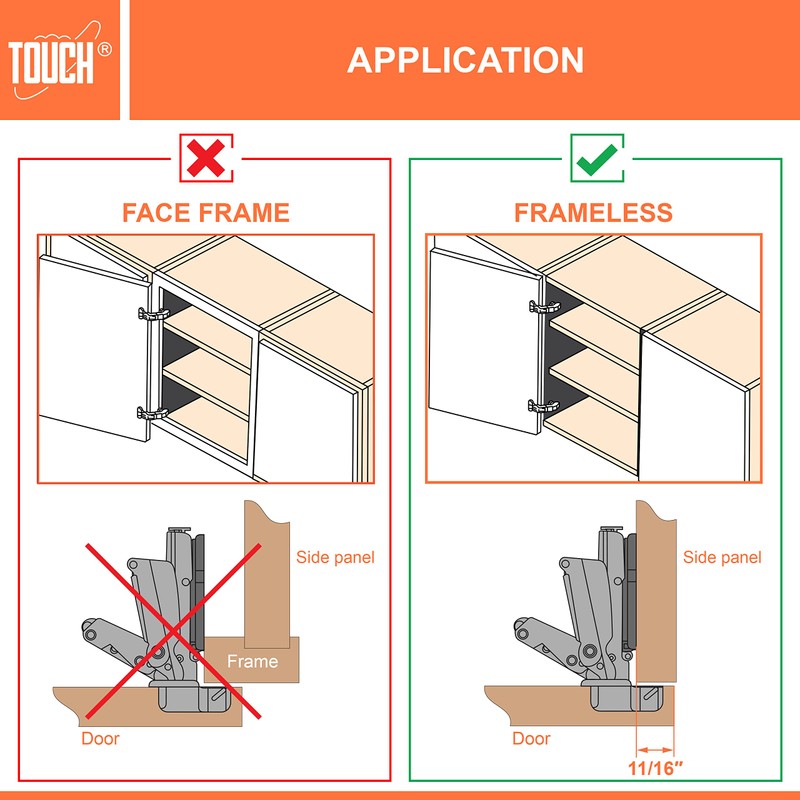 TOUCH®

APPLICATION

FACE FRAME

Side panel

Frame

Door

FRAMELESS

Side panel

Door

11/16"