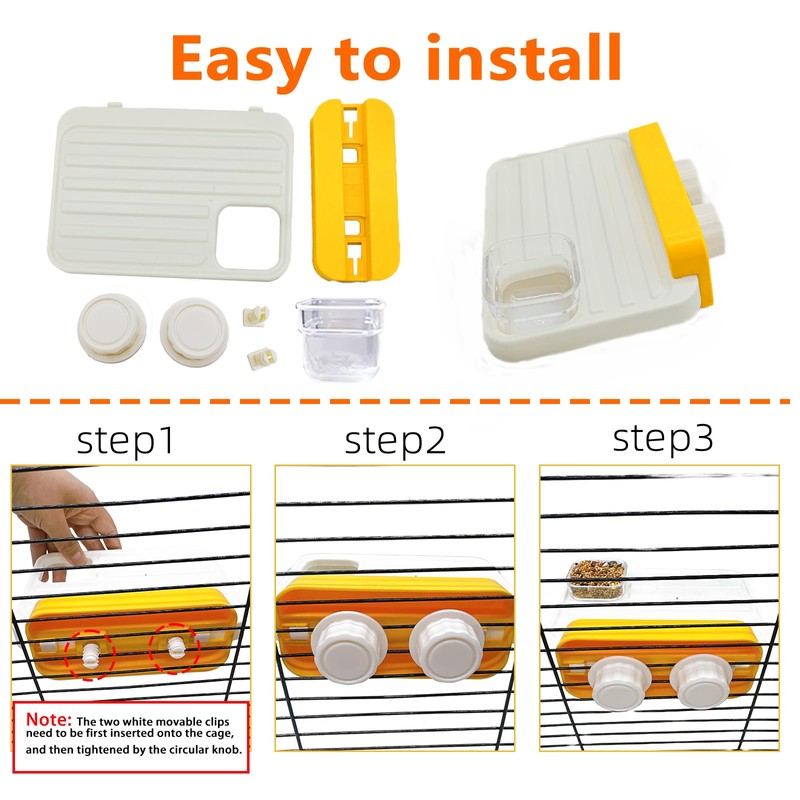 Easy to install

step1

step2

step3

Note: The two white movable clips need to be first inserted onto the cage, and then tightened by the circular knob.