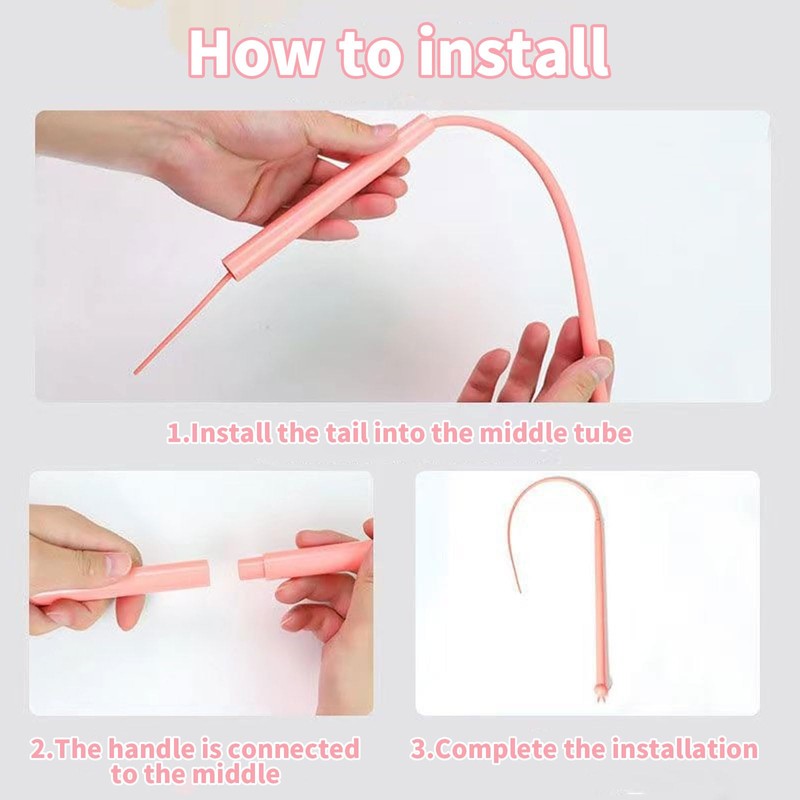 How to install

1.Install the tail into the middle tube

2.The handle is connected to the middle

3.Complete the installation