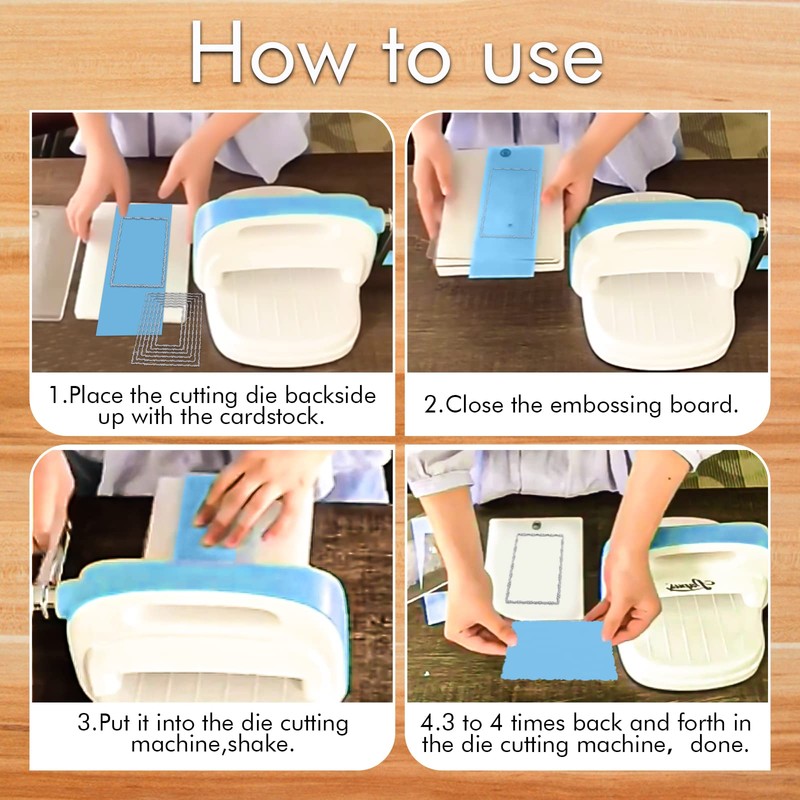 How to use

1.Place the cutting die backside up with the cardstock.

2.Close the embossing board.

3.Put it into the die cutting machine,shake.

4.3 to 4 times back and forth in the die cutting machine, done.