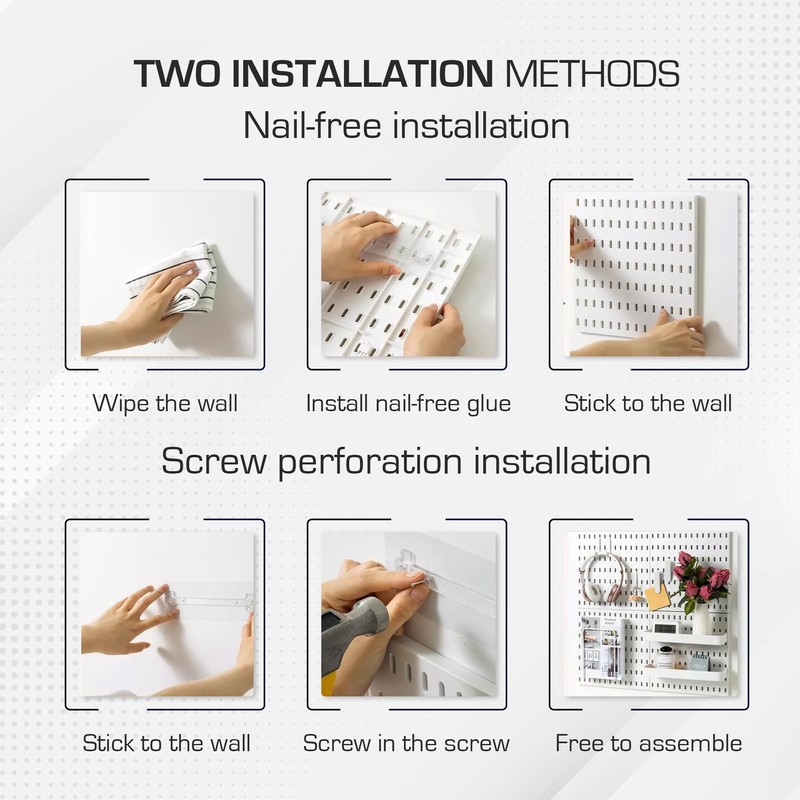 TWO INSTALLATION METHODS
Nail-free installation

Wipe the wall

Install nail-free glue

Stick to the wall

Screw perforation installation

Stick to the wall

Screw in the screw

Free to assemble