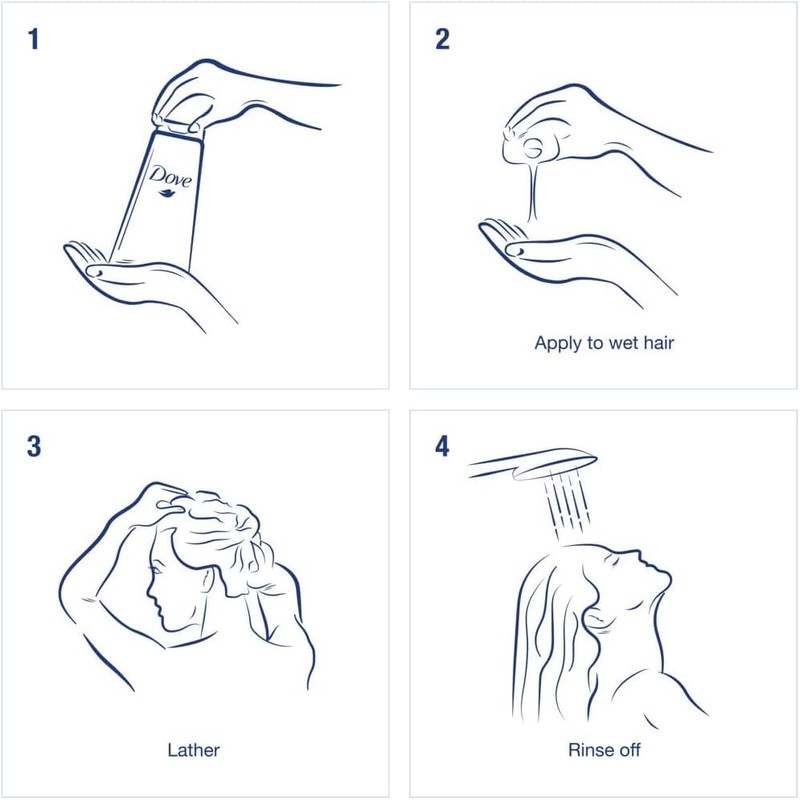 1

Dove

2

Apply to wet hair

3

Lather

4

Rinse off