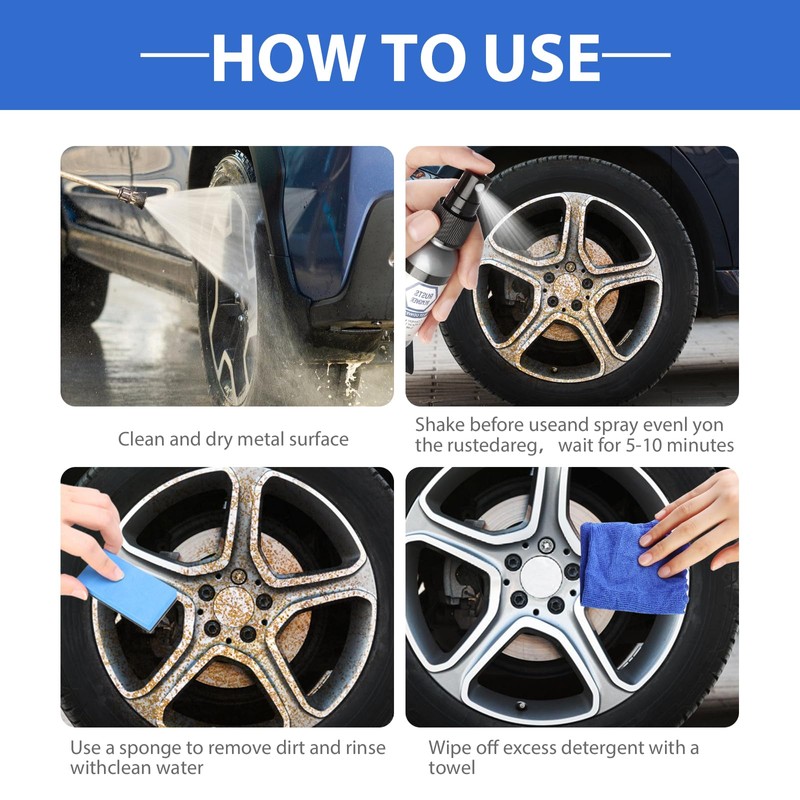 HOW TO USE

Clean and dry metal surface

Shake before useand spray evenl yon the rustedareg， wait for 5-10 minutes

Use a sponge to remove dirt and rinse withclean water

Wipe off excess detergent with a towel