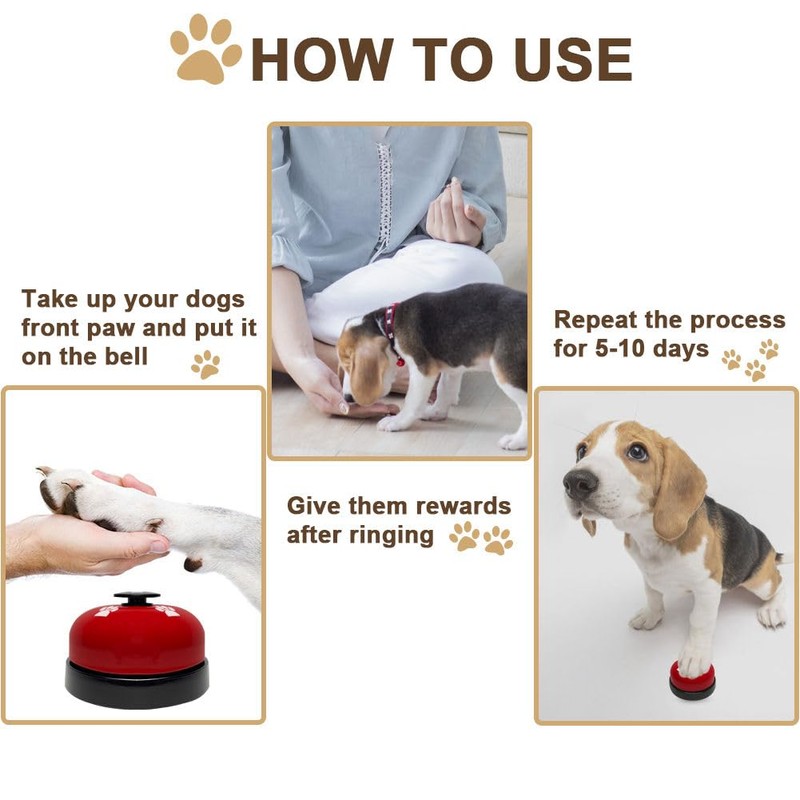 HOW TO USE

Take up your dogs front paw and put it on the bell

Give them rewards after ringing

Repeat the process for 5-10 days