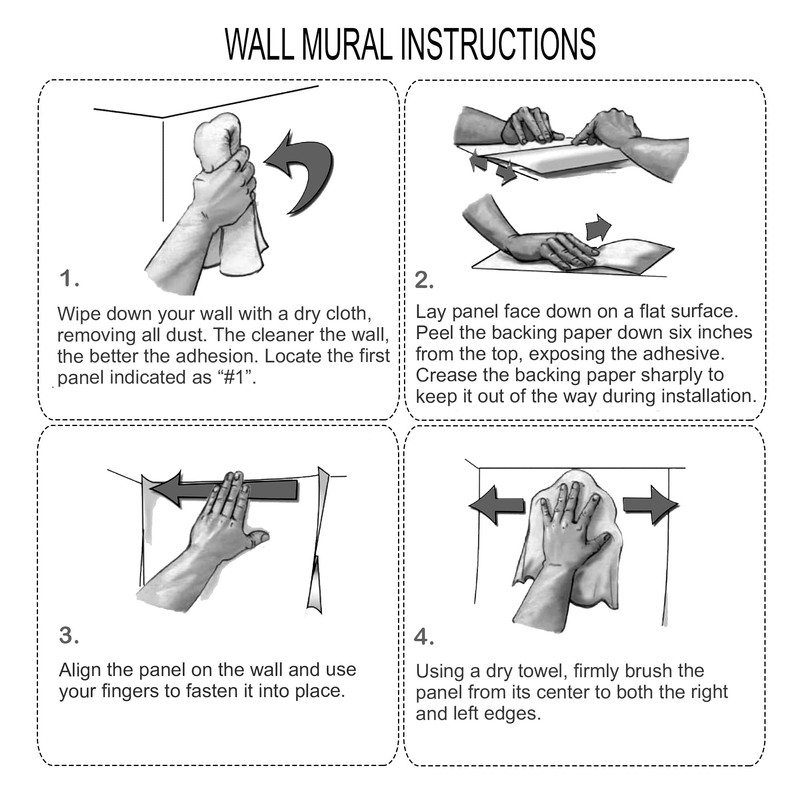 WALL MURAL INSTRUCTIONS

1.

Wipe down your wall with a dry cloth, removing all dust. The cleaner the wall, the better the adhesion. Locate the first panel indicated as “#1”.

2.

Lay panel face down on a flat surface. Peel the backing paper down six inches from the top, exposing the adhesive. Crease the backing paper sharply to keep it out of the way during installation.

3.

Align the panel on the wall and use your fingers to fasten it into place.

4.

Using a dry towel, firmly brush the panel from its center to both the right and left edges.