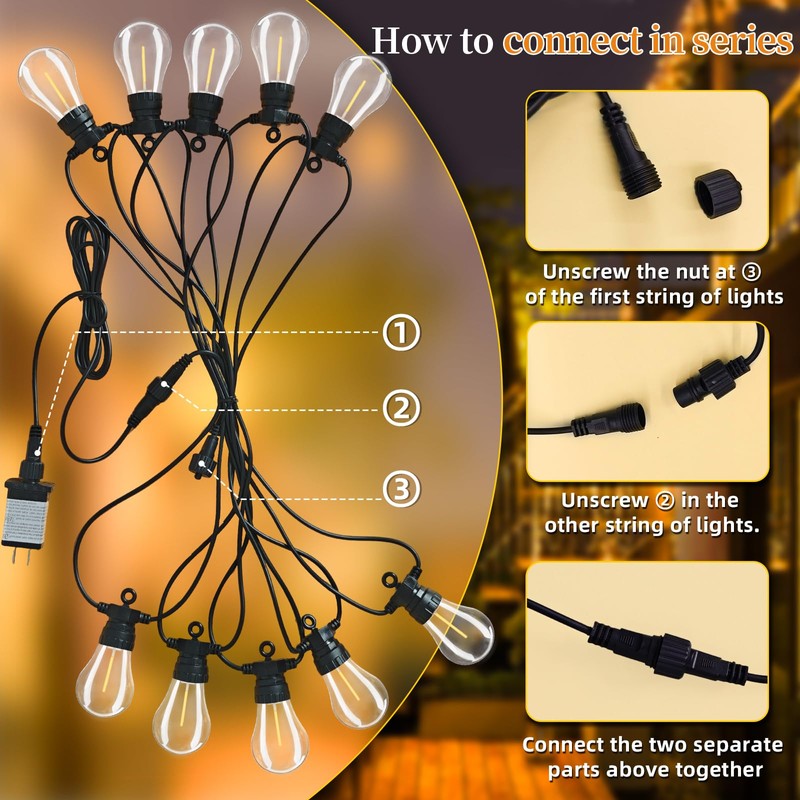 How to connect in series

①

②

③

Unscrew the nut at ③ of the first string of lights

Unscrew ② in the other string of lights.

Connect the two separate parts above together