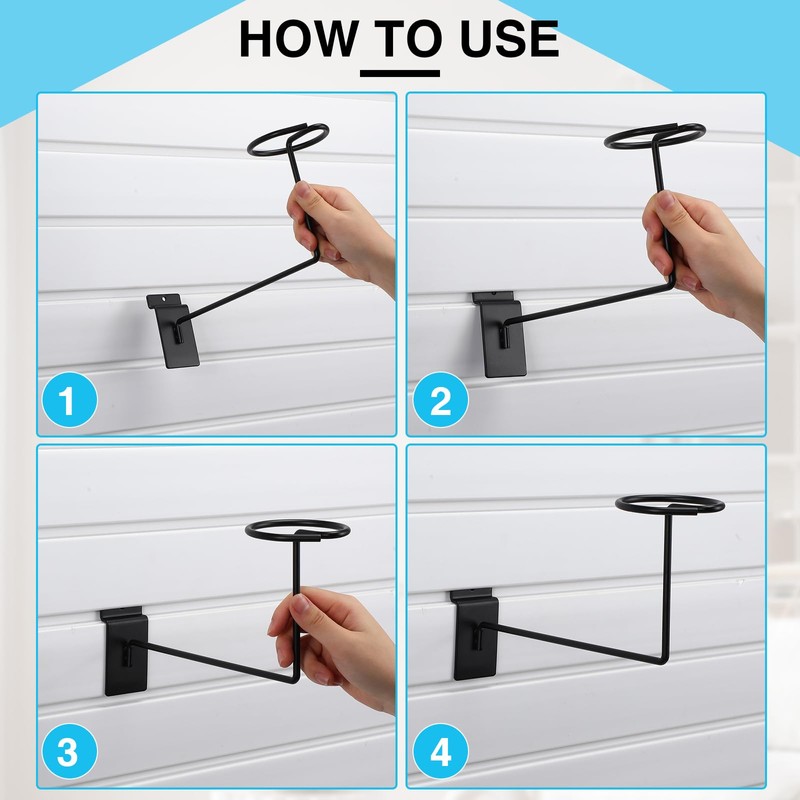 HOW TO USE

1

2

3

4