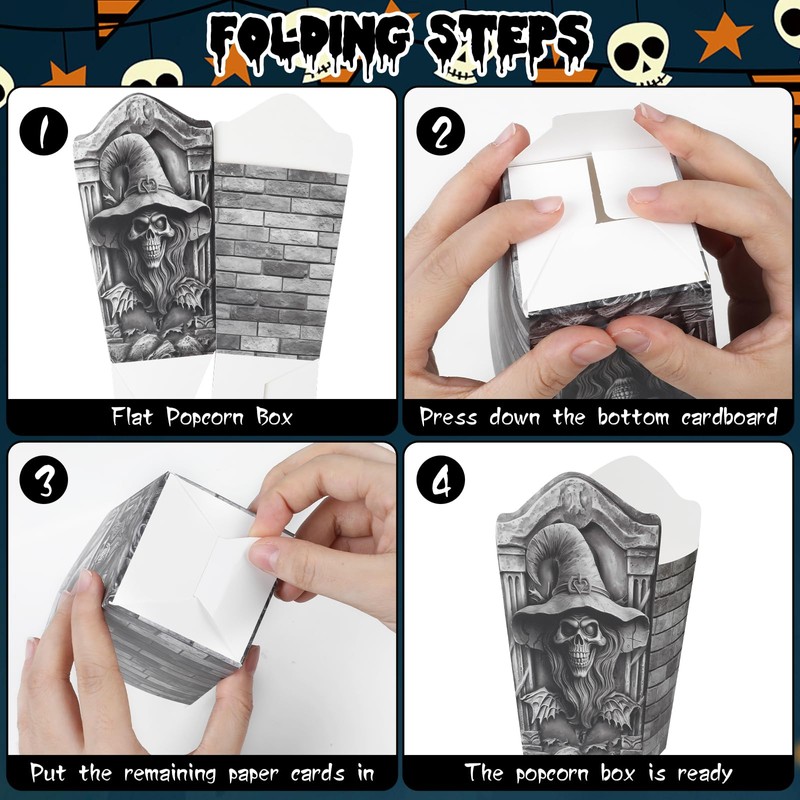 FOLDING STEPS

1

Flat Popcorn Box

2

Press down the bottom cardboard

3

Put the remaining paper cards in

4

The popcorn box is ready