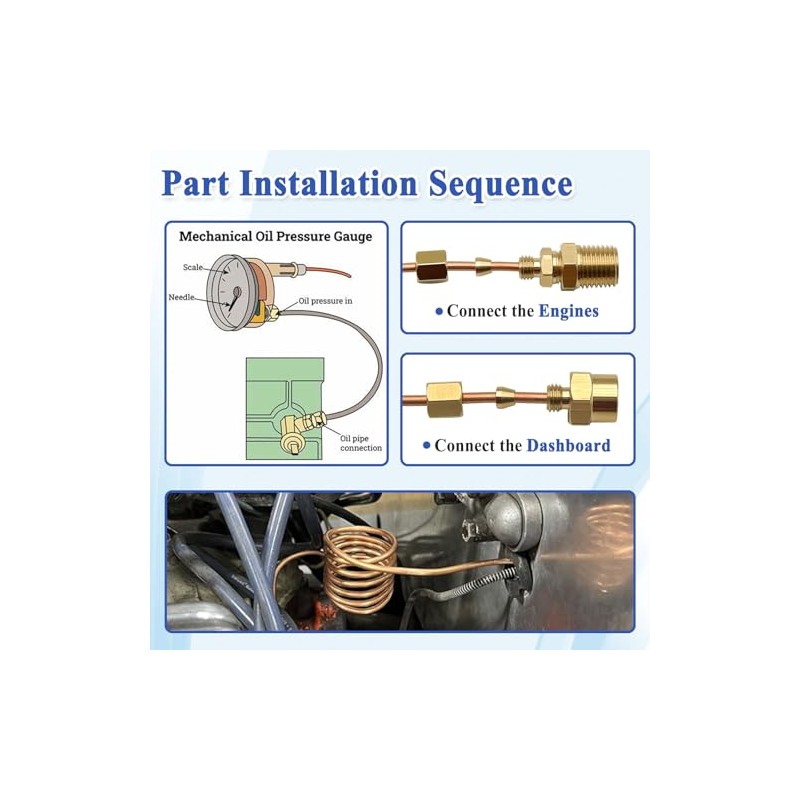 Part Installation Sequence

Mechanical Oil Pressure Gauge

Scale

Needle

Oil pressure in

Oil pipe connection

• Connect the Engines

• Connect the Dashboard