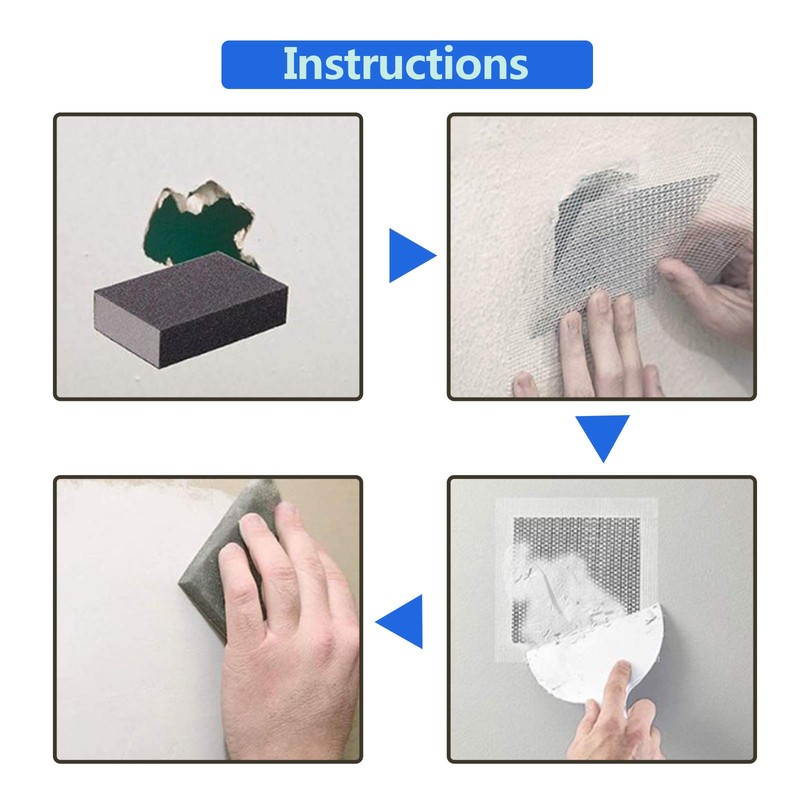 Instructions