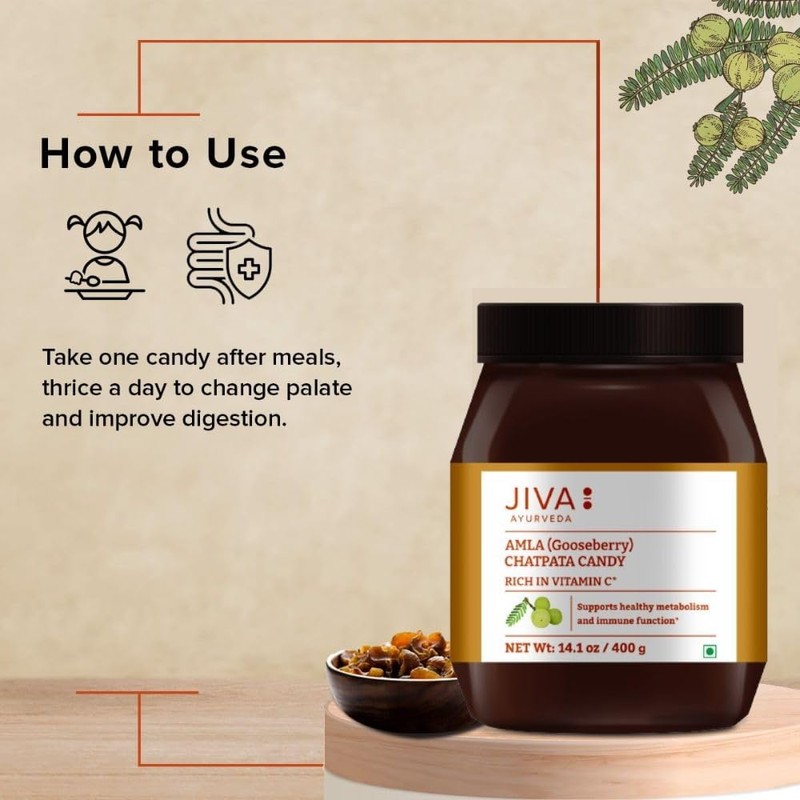 How to Use

Take one candy after meals, thrice a day to change palate and improve digestion.

JIVA
AYURVEDA

AMLA (Gooseberry) CHATPATA CANDY
RICH IN VITAMIN C*

Supports healthy metabolism and immune function*

NET Wt: 14.1 oz / 400 g