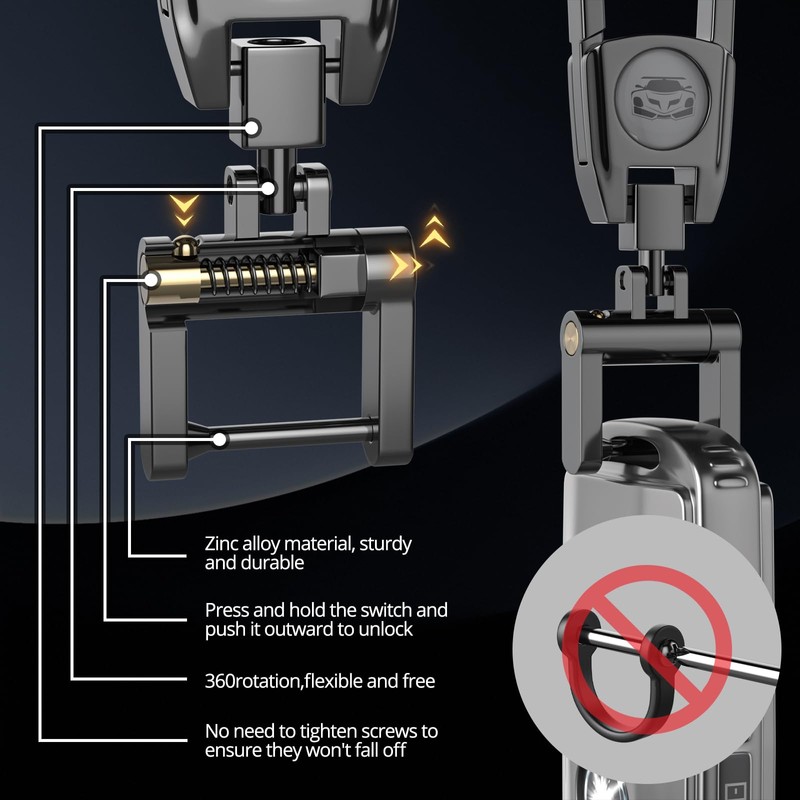 Zinc alloy material, sturdy and durable

Press and hold the switch and push it outward to unlock

360rotation,flexible and free

No need to tighten screws to ensure they won't fall off