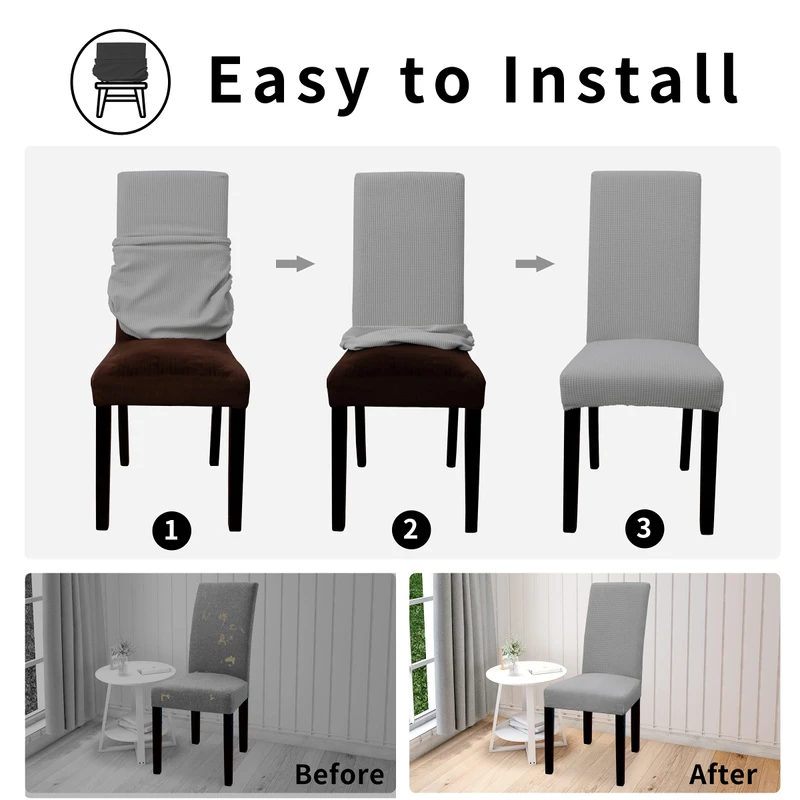 Easy to Install

1

2

3

Before

After