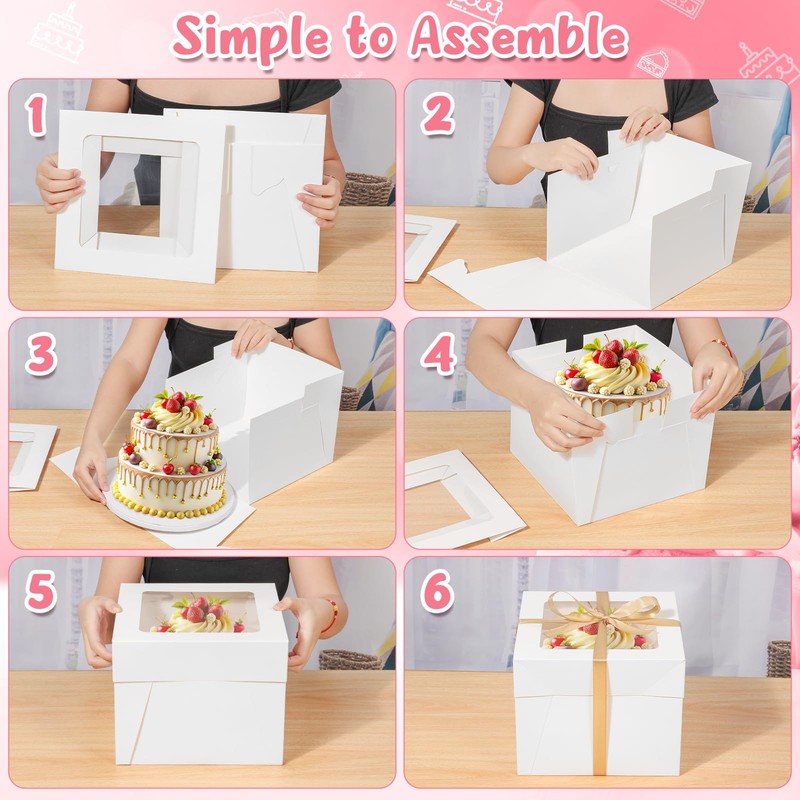 Simple to Assemble

1

2

3

4

5

6