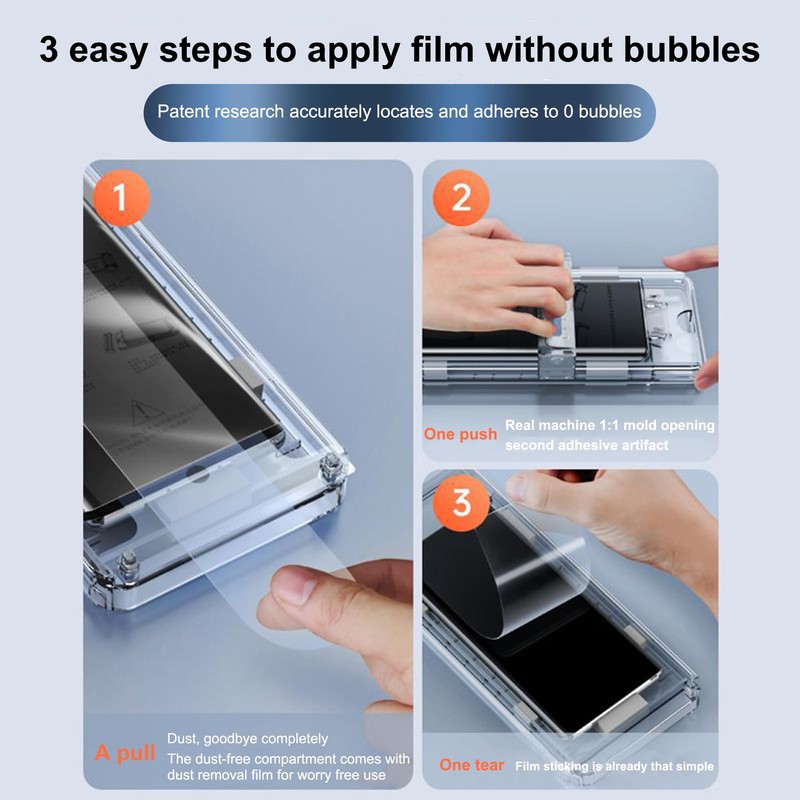 3 easy steps to apply film without bubbles

Patent research accurately locates and adheres to 0 bubbles

1

A pull

Dust, goodbye completely
The dust-free compartment comes with dust removal film for worry free use

2

One push

Real machine 1:1 mold opening second adhesive artifact

3

One tear

Film sticking is already that simple