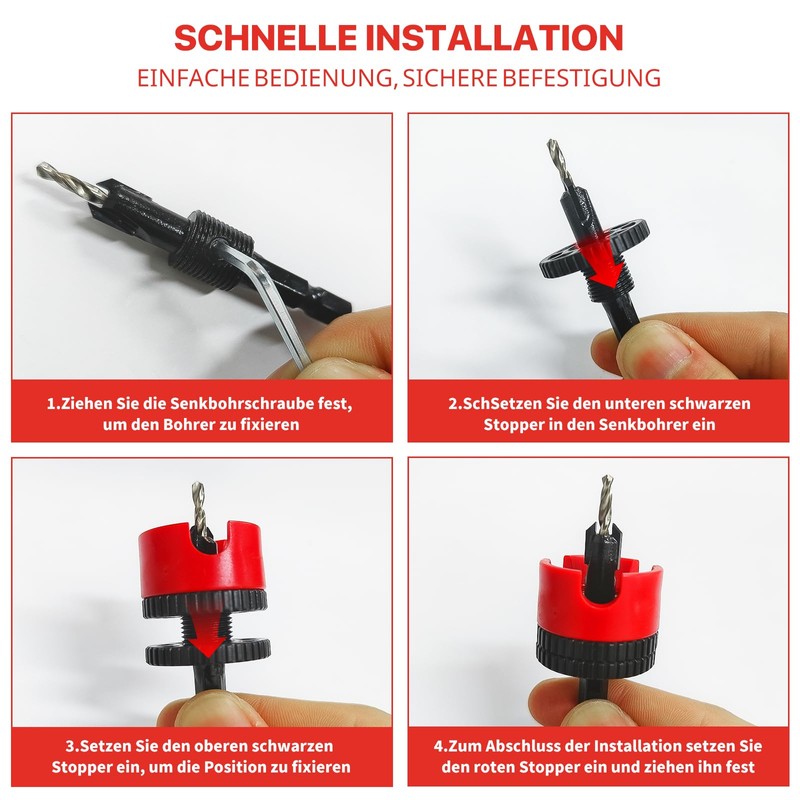 SCHNELLE INSTALLATION
EINFACHE BEDIENUNG, SICHERE BEFESTIGUNG

1.Ziehen Sie die Senkbohrschraube fest, um den Bohrer zu fixieren

2.SchSetzen Sie den unteren schwarzen Stopper in den Senkbohrer ein

3.Setzen Sie den oberen schwarzen Stopper ein, um die Position zu fixieren

4.Zum Abschluss der Installation setzen Sie den roten Stopper ein und ziehen ihn fest