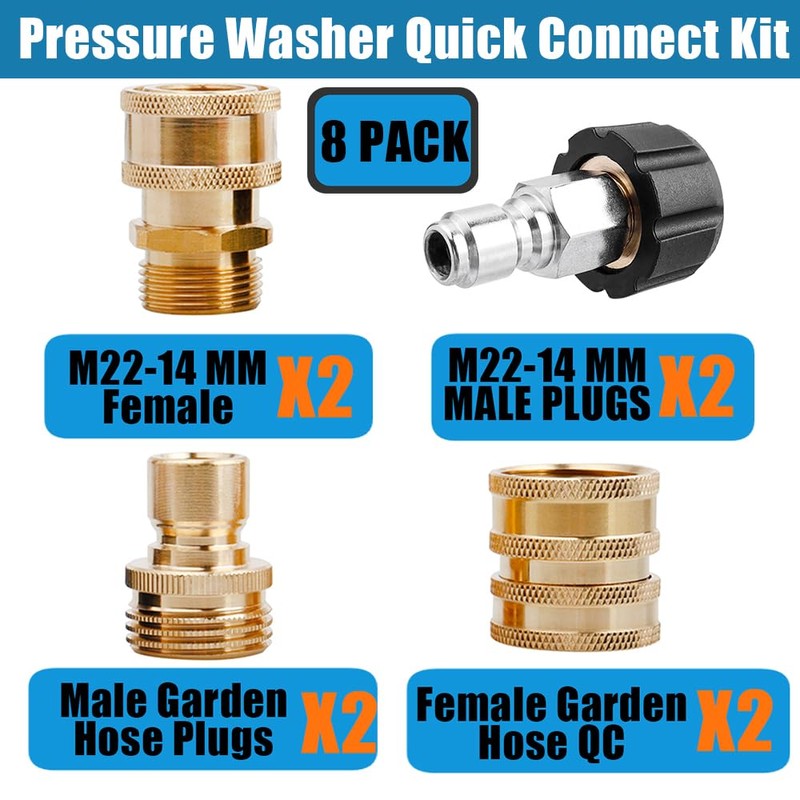 Pressure Washer Quick Connect Kit

8 PACK

M22-14 MM Female X2

M22-14 MM MALE PLUGS X2

Male Garden Hose Plugs X2

Female Garden Hose QC X2