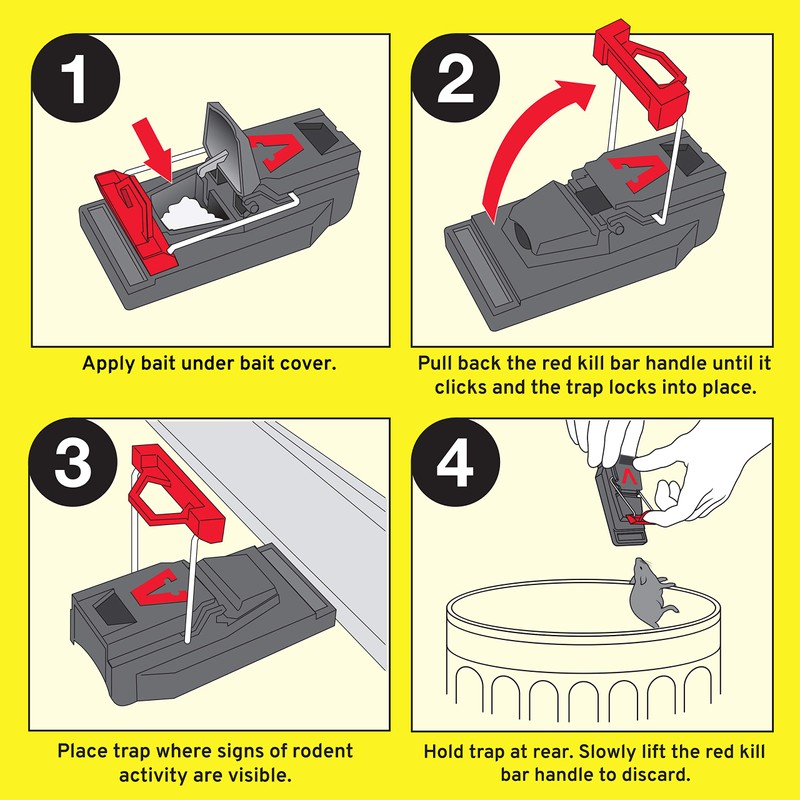 1

Apply bait under bait cover.

2

Pull back the red kill bar handle until it clicks and the trap locks into place.

3

Place trap where signs of rodent activity are visible.

4

Hold trap at rear. Slowly lift the red kill bar handle to discard.